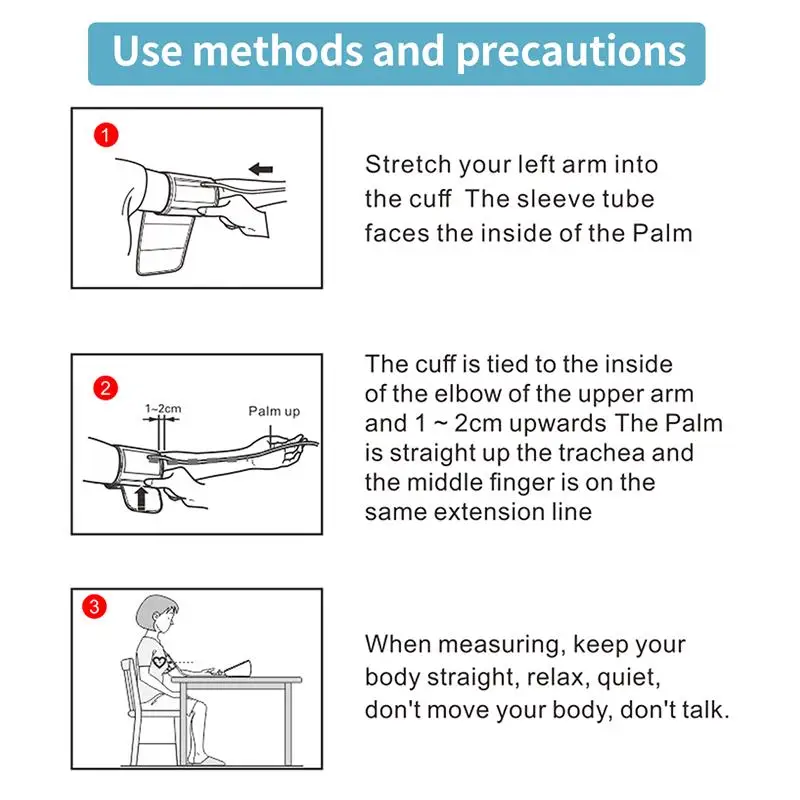 Use methods and precautions

1

Stretch your left arm into the cuff The sleeve tube faces the inside of the Palm

2

1~2cm

Palm up

The cuff is tied to the inside of the elbow of the upper arm and 1 ~ 2cm upwards The Palm is straight up the trachea and the middle finger is on the same extension line

3

When measuring, keep your body straight, relax, quiet, don't move your body, don't talk.