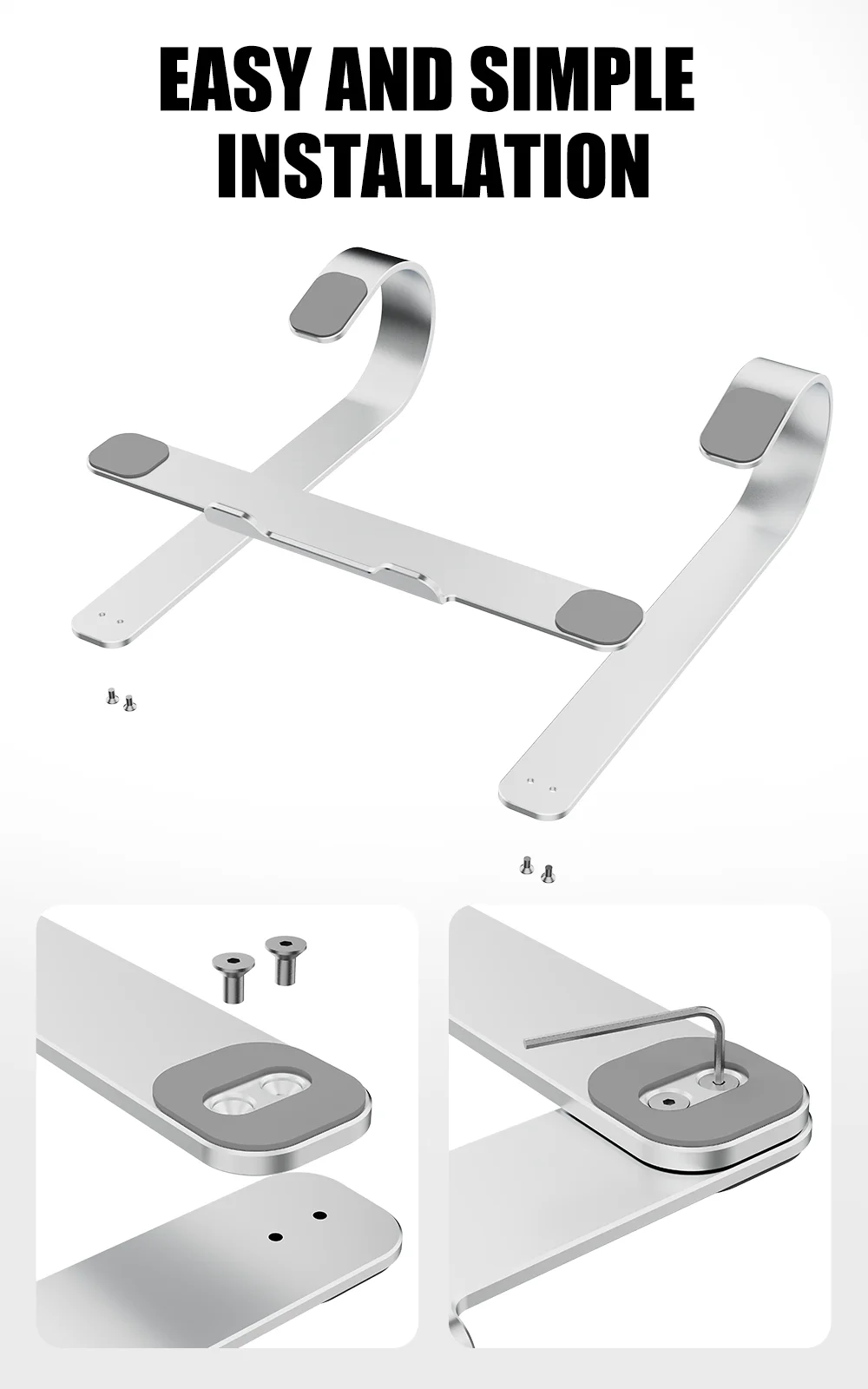 EASY AND SIMPLE INSTALLATION