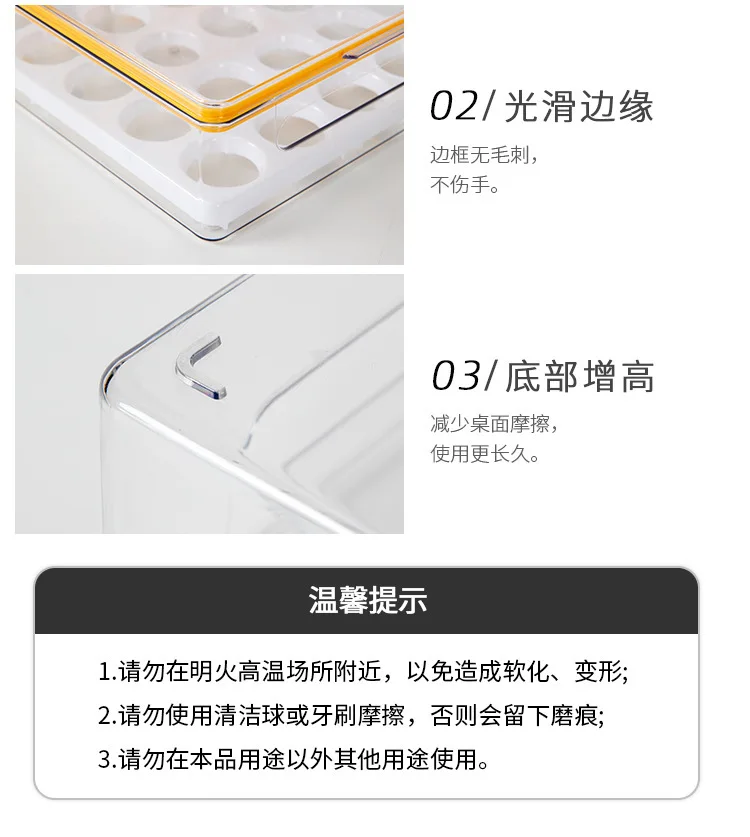 02/ 光滑边缘

边框无毛刺，
不伤手。

03/ 底部增高

减少桌面摩擦，
使用更长久。

温馨提示

1.请勿在明火高温场所附近，以免造成软化、变形;

2.请勿使用清洁球或牙刷摩擦，否则会留下磨痕;

3.请勿在本品用途以外其他用途使用。