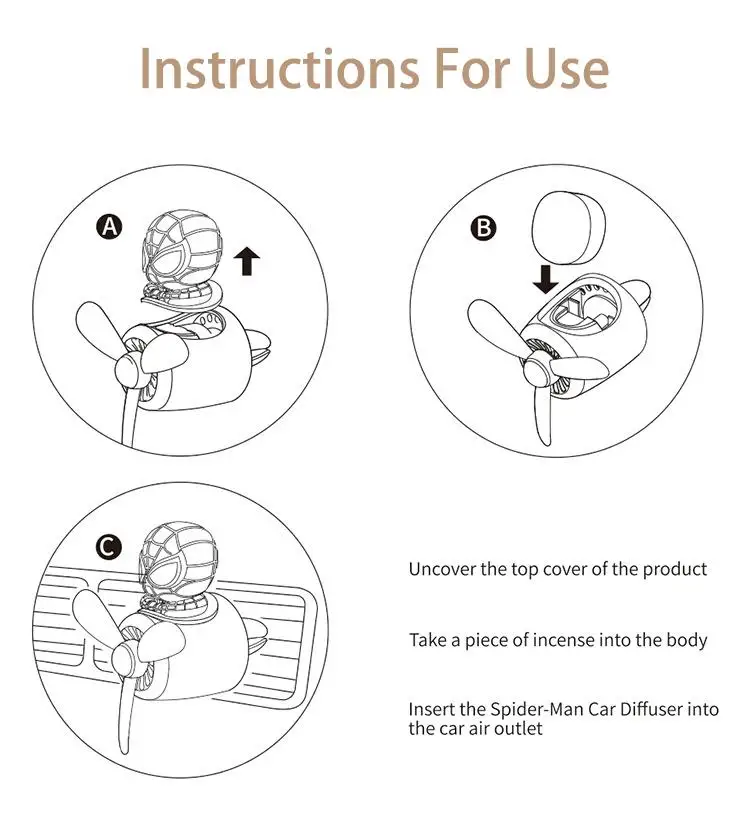 Instructions For Use

A

B

C

Uncover the top cover of the product

Take a piece of incense into the body

Insert the Spider-Man Car Diffuser into the car air outlet