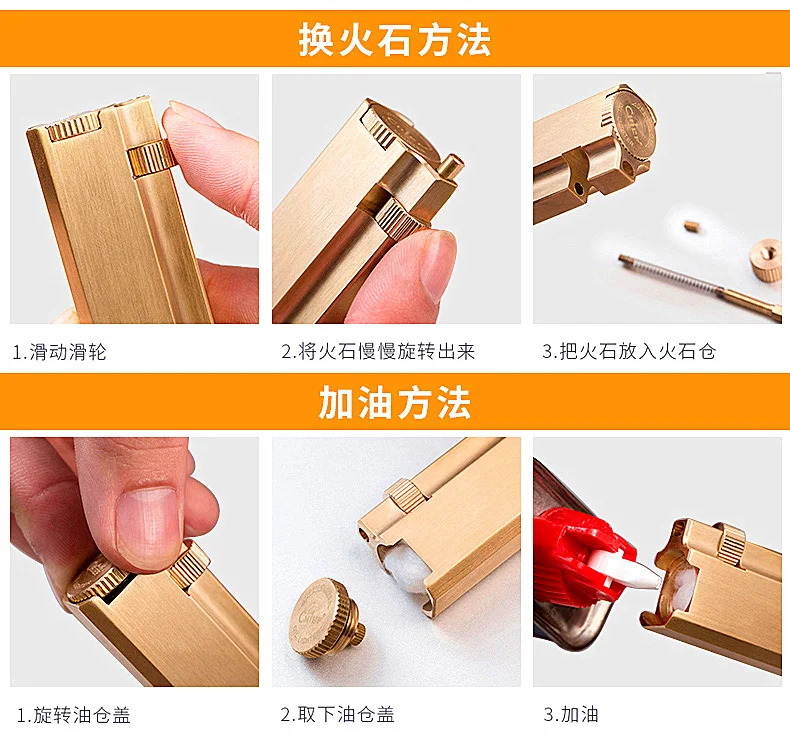 换火石方法

1.滑动滑轮

2.将火石慢慢旋转出来

3.把火石放入火石仓

加油方法

1.旋转油仓盖

2.取下油仓盖

3.加油