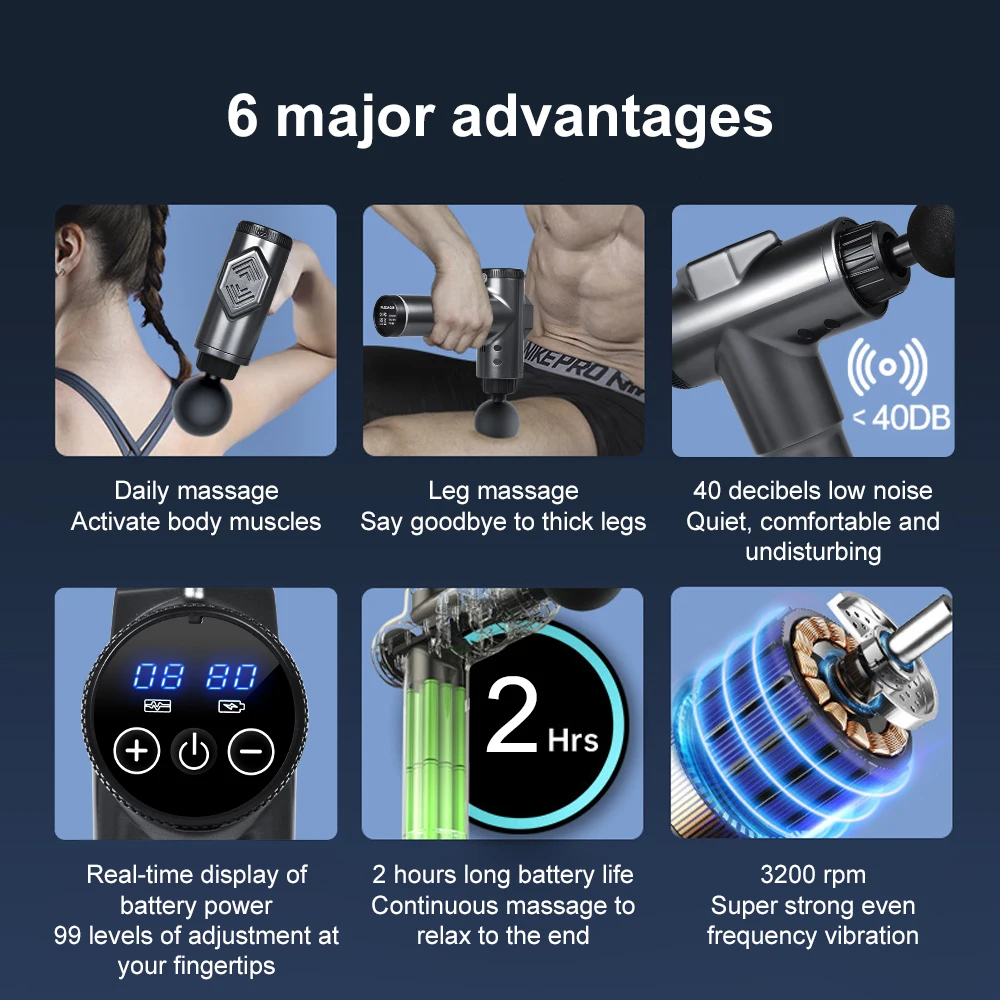 6 major advantages

NIKEPRO

< 40DB

Daily massage
Activate body muscles

Leg massage
Say goodbye to thick legs

40 decibels low noise
Quiet, comfortable and undisturbing

08 80

2 Hrs

Real-time display of battery power
99 levels of adjustment at your fingertips

2 hours long battery life
Continuous massage to relax to the end

3200 rpm
Super strong even frequency vibration