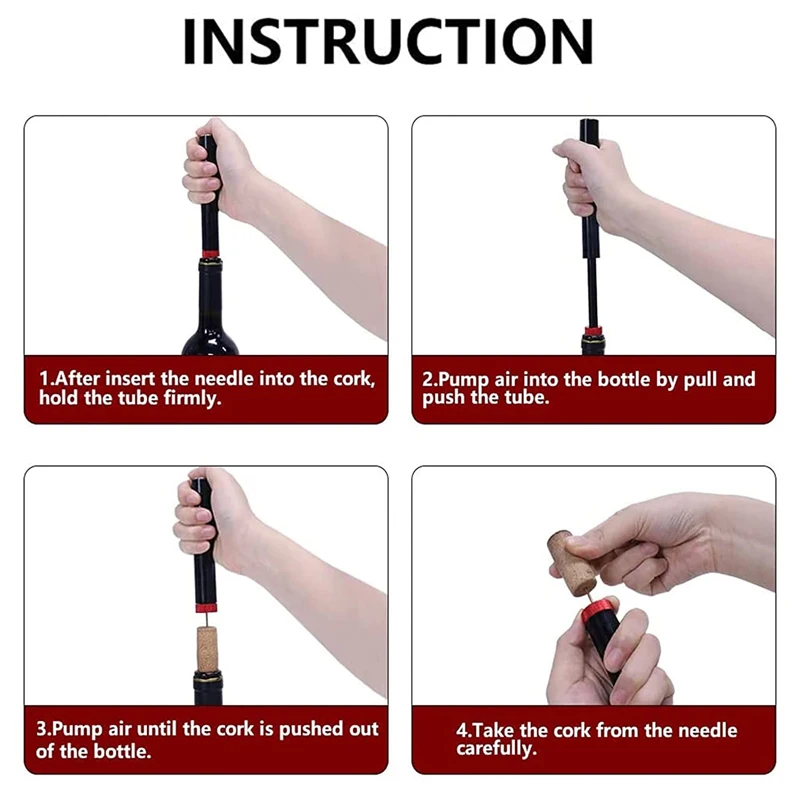 INSTRUCTION

1.After insert the needle into the cork, hold the tube firmly.

2.Pump air into the bottle by pull and push the tube.

3.Pump air until the cork is pushed out of the bottle.

4.Take the cork from the needle carefully.