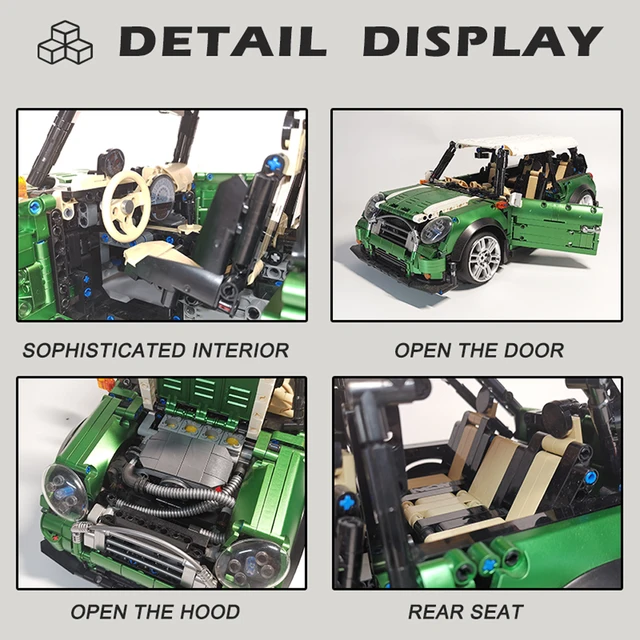 DETAIL DISPLAY

SOPHISTICATED INTERIOR

OPEN THE DOOR

OPEN THE HOOD

REAR SEAT