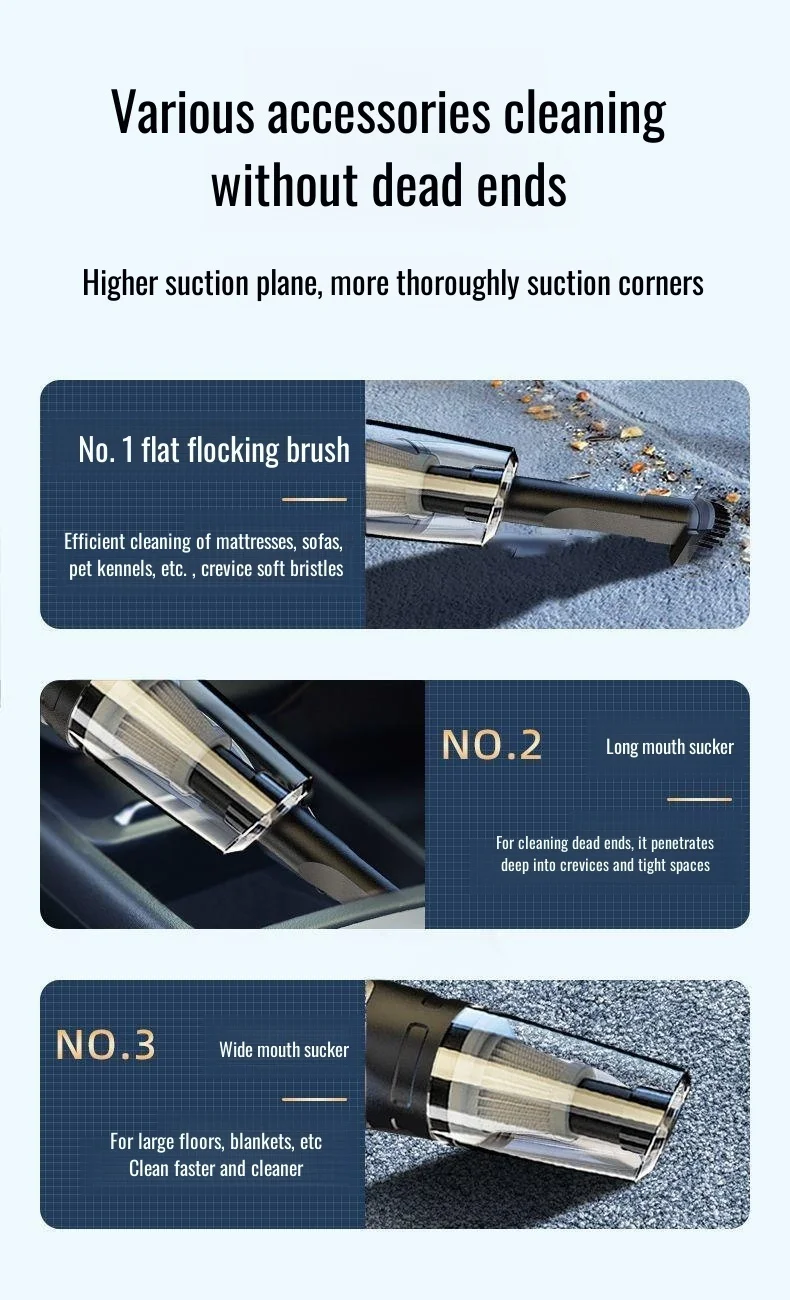 Various accessories cleaning without dead ends

Higher suction plane, more thoroughly suction corners

No. 1 flat flocking brush

Efficient cleaning of mattresses, sofas, pet kennels, etc. , crevice soft bristles

NO.2

Long mouth sucker

For cleaning dead ends, it penetrates deep into crevices and tight spaces

NO.3

Wide mouth sucker

For large floors, blankets, etc
Clean faster and cleaner