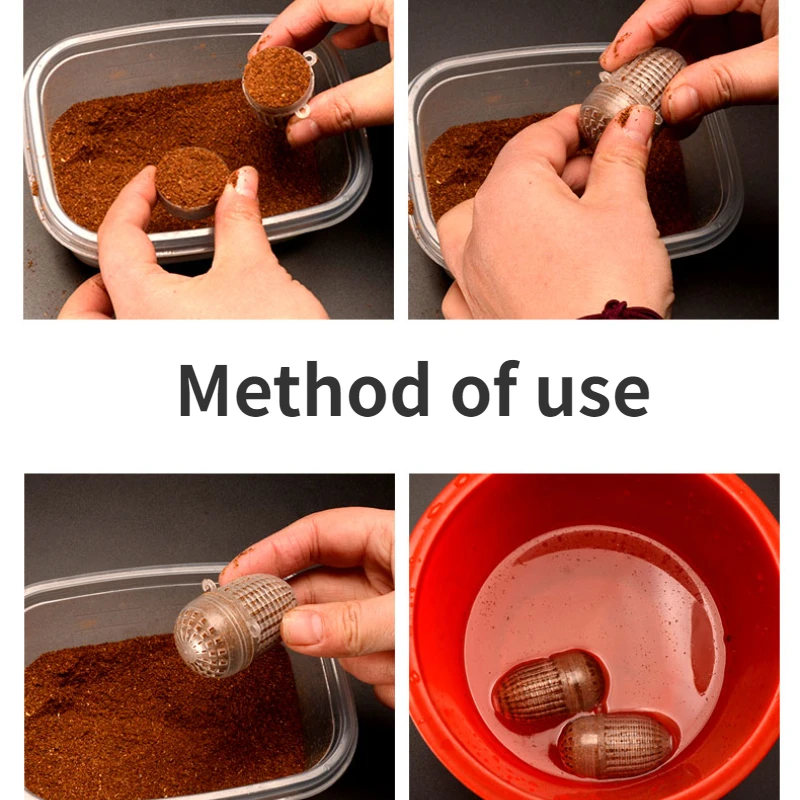 Method of use