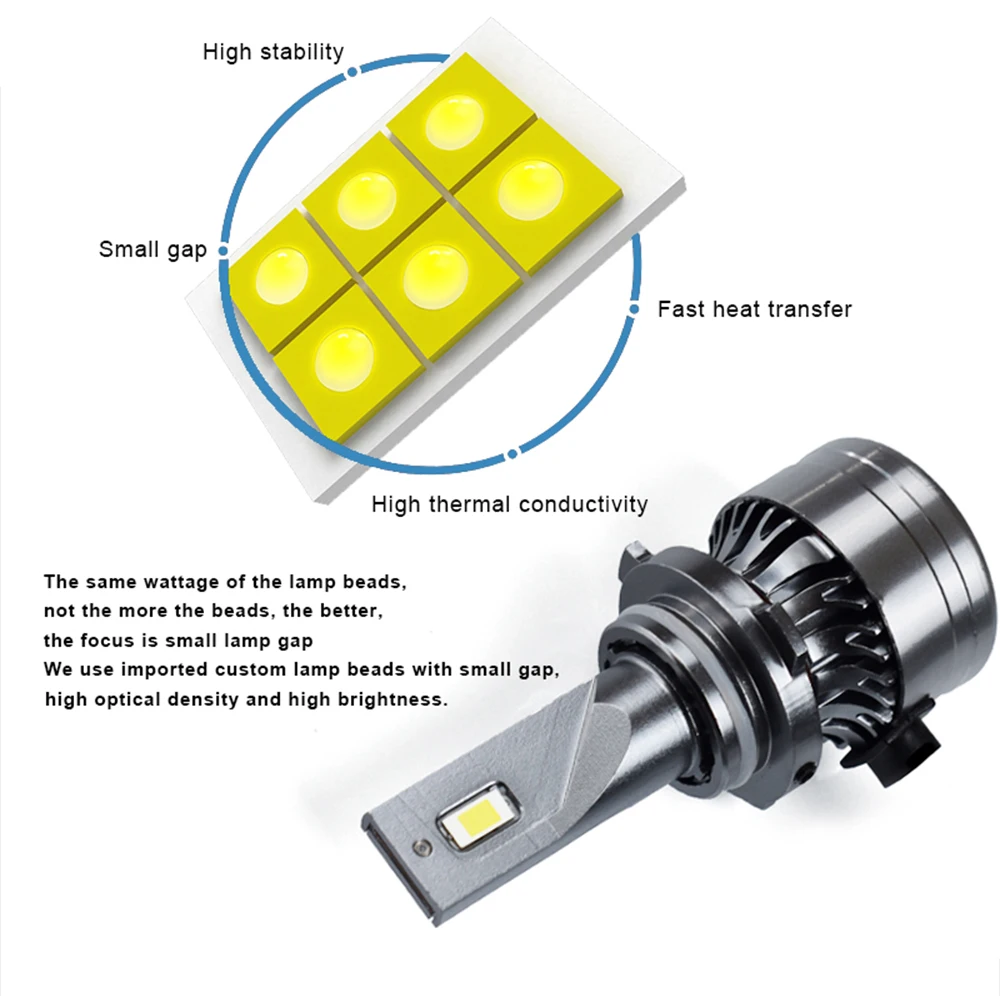 High stability

Small gap

Fast heat transfer

High thermal conductivity

The same wattage of the lamp beads,
not the more the beads, the better,
the focus is small lamp gap
We use imported custom lamp beads with small gap,
high optical density and high brightness.