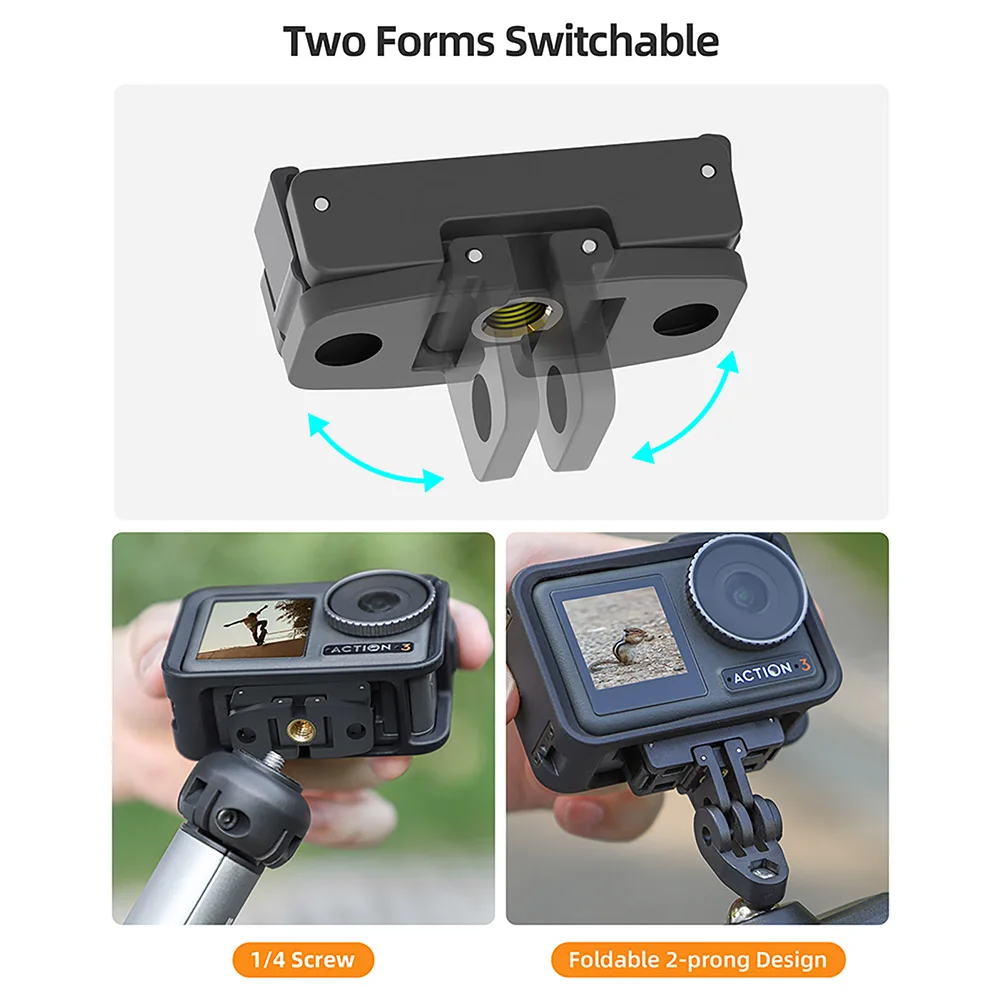 Two Forms Switchable

ACTION 3

ACTION 3

1/4 Screw

Foldable 2-prong Design