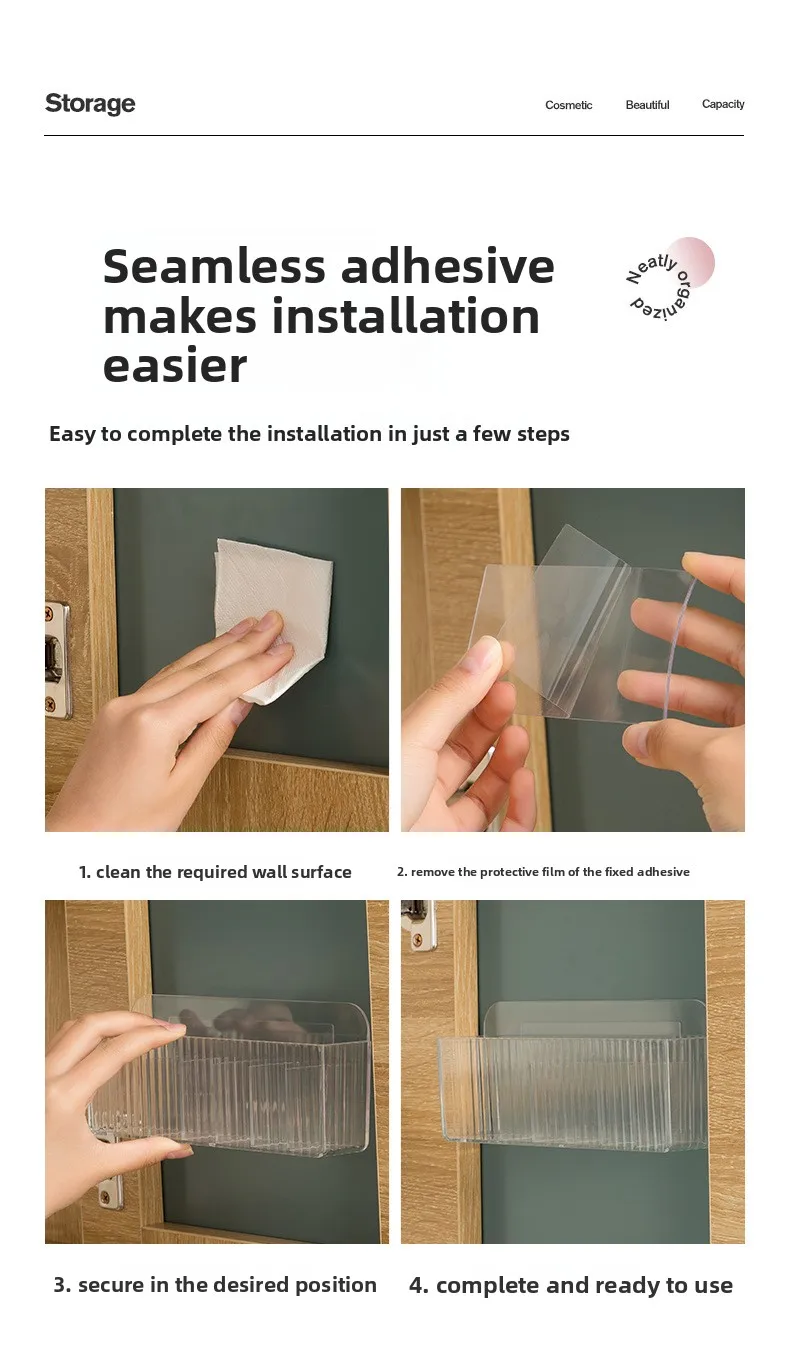 Storage

Cosmetic Beautiful Capacity

Seamless adhesive makes installation easier

Neatly organized

Easy to complete the installation in just a few steps

1. clean the required wall surface

2. remove the protective film of the fixed adhesive

3. secure in the desired position

4. complete and ready to use