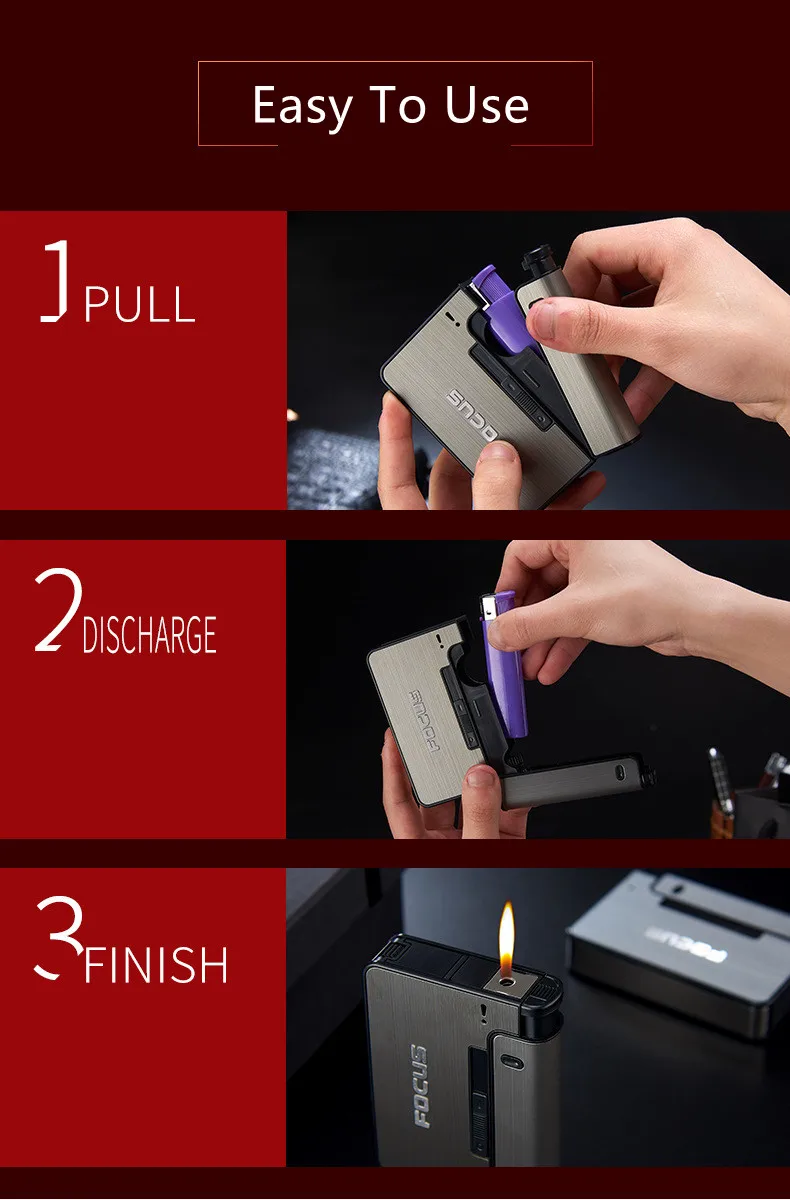 Easy To Use

1 PULL

FOCUS

2 DISCHARGE

FOCUS

3 FINISH

FOCUS

FOCUS