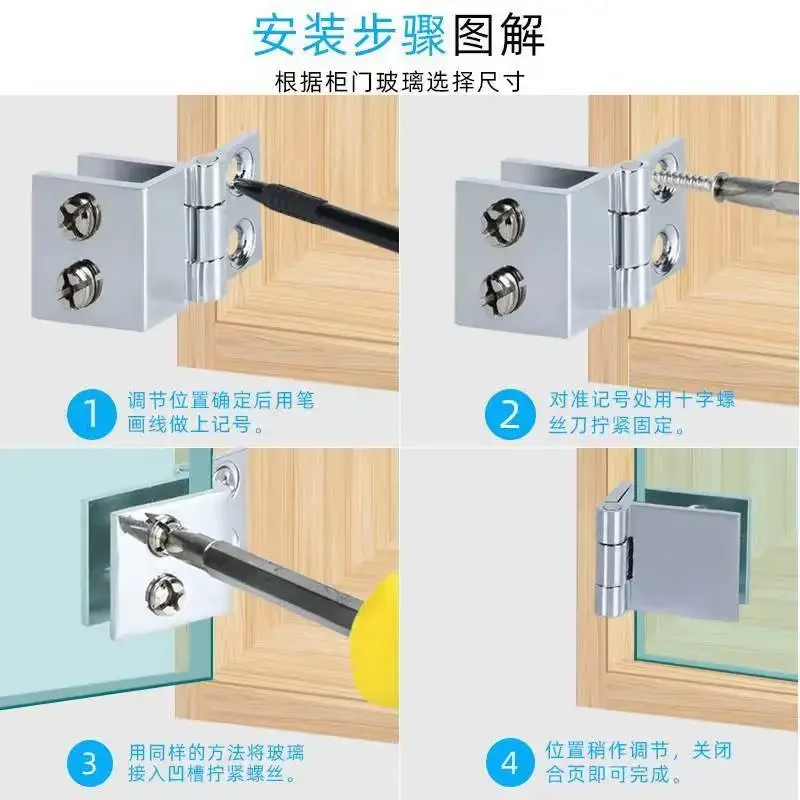 安装步骤图解

根据柜门玻璃选择尺寸

1 调节位置确定后用笔画线做上记号。

2 对准记号处用十字螺丝刀拧紧固定。

3 用同样的方法将玻璃接入凹槽拧紧螺丝。

4 位置稍作调节，关闭合页即可完成。