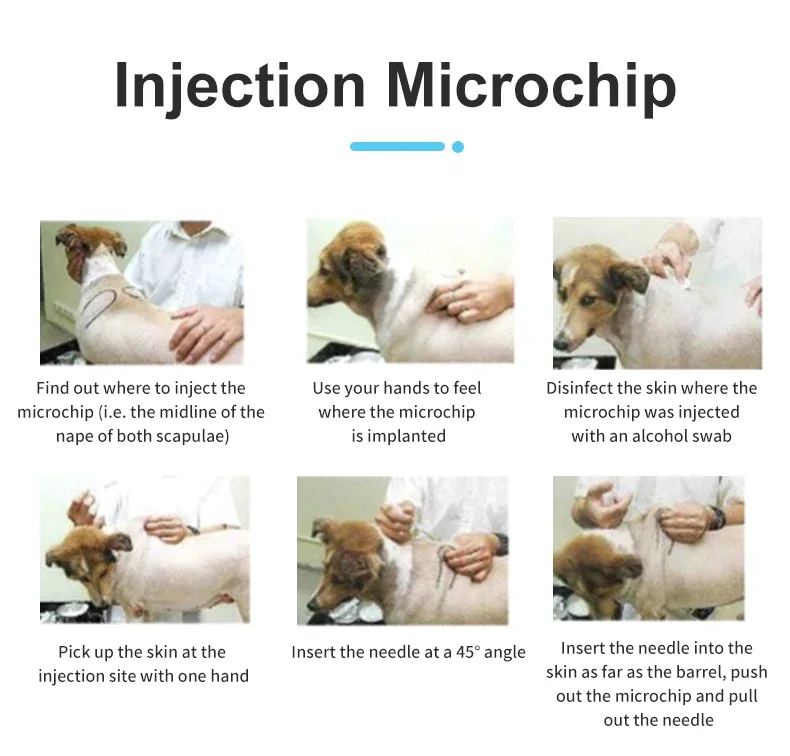 Injection Microchip

Find out where to inject the microchip (i.e. the midline of the nape of both scapulae)

Use your hands to feel where the microchip is implanted

Disinfect the skin where the microchip was injected with an alcohol swab

Pick up the skin at the injection site with one hand

Insert the needle at a 45° angle

Insert the needle into the skin as far as the barrel, push out the microchip and pull out the needle