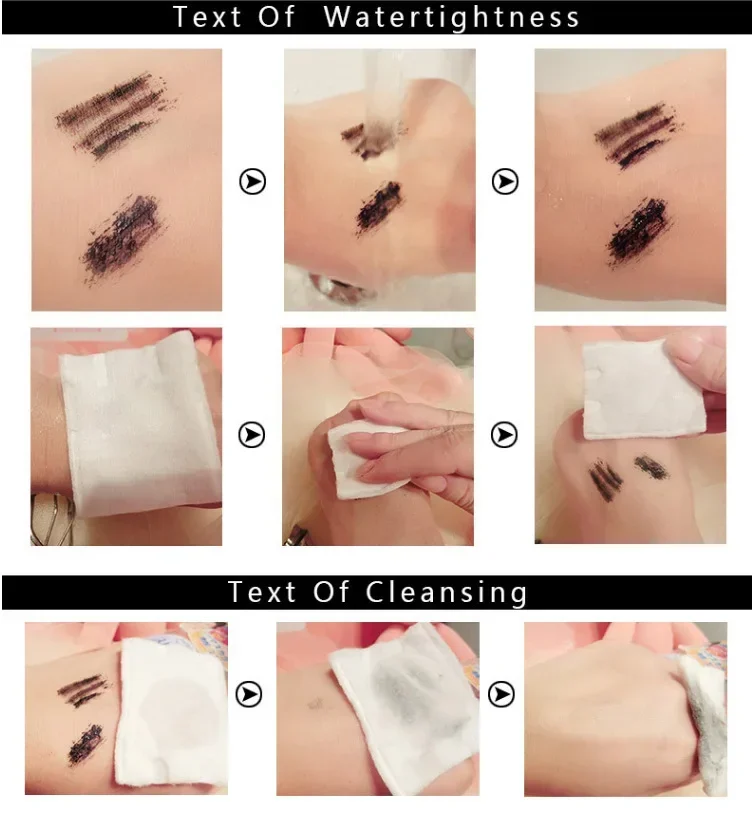 Text Of Watertightness

Text Of Cleansing