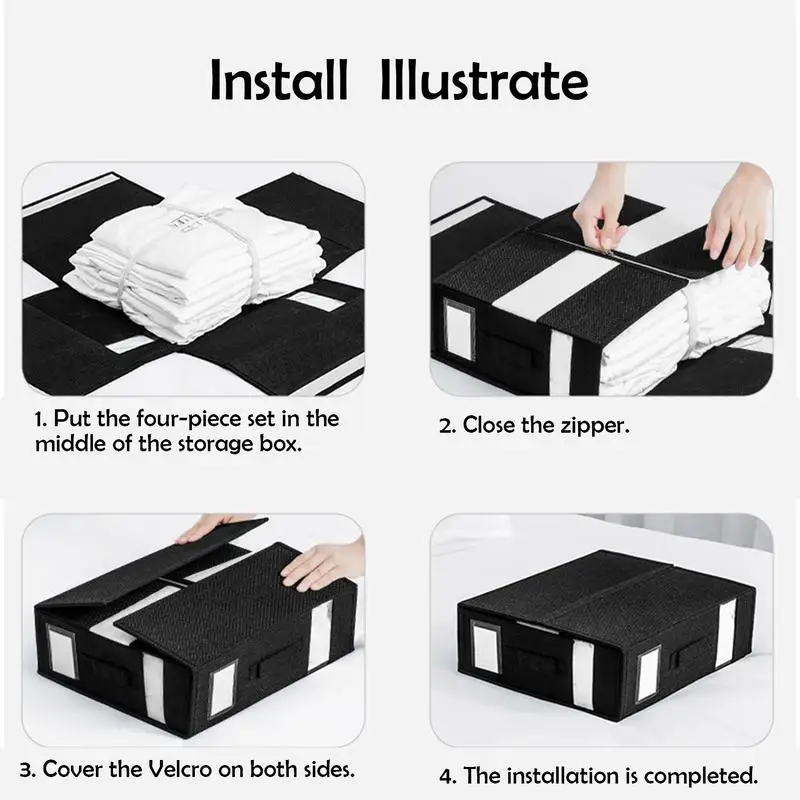 Install Illustrate

1. Put the four-piece set in the middle of the storage box.

2. Close the zipper.

3. Cover the Velcro on both sides.

4. The installation is completed.