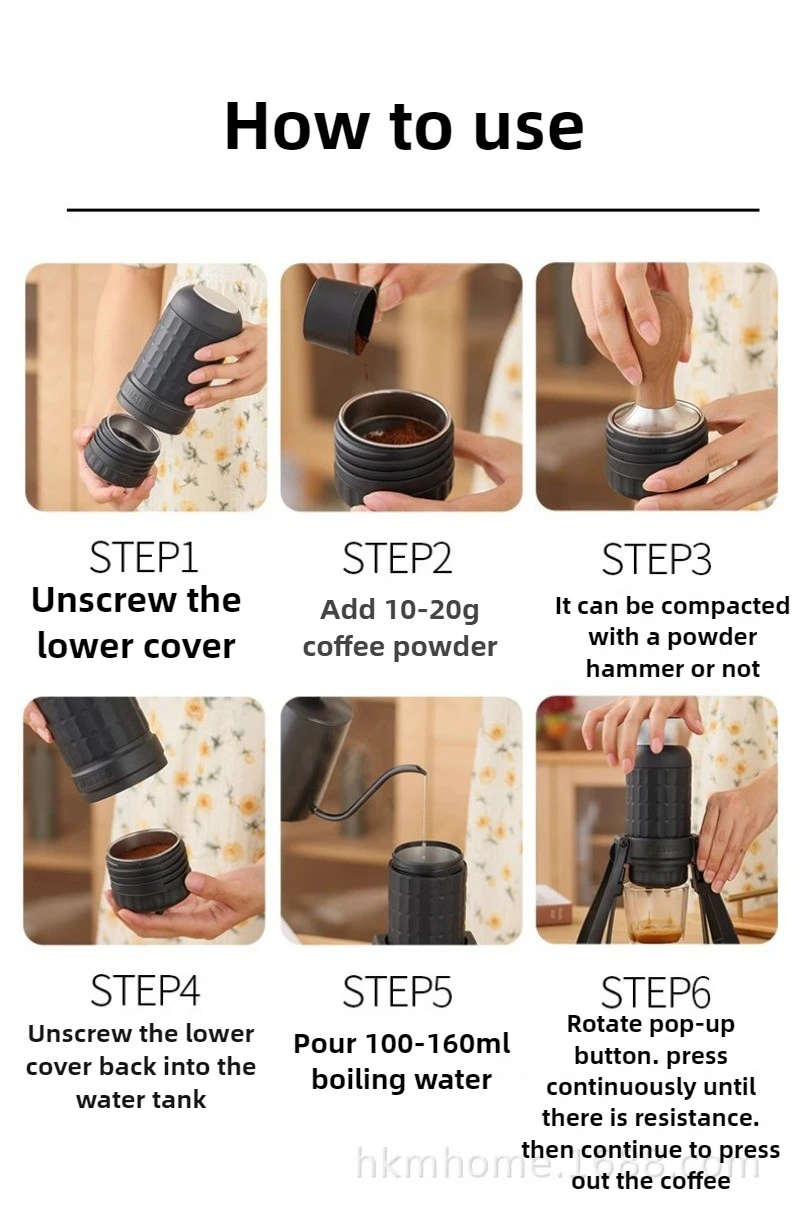 How to use

STEP1
Unscrew the lower cover

STEP2
Add 10-20g coffee powder

STEP3
It can be compacted with a powder hammer or not

STEP4
Unscrew the lower cover back into the water tank

STEP5
Pour 100-160ml boiling water

STEP6
Rotate pop-up button. press continuously until there is resistance. then continue to press out the coffee

hkmhome.1688.com