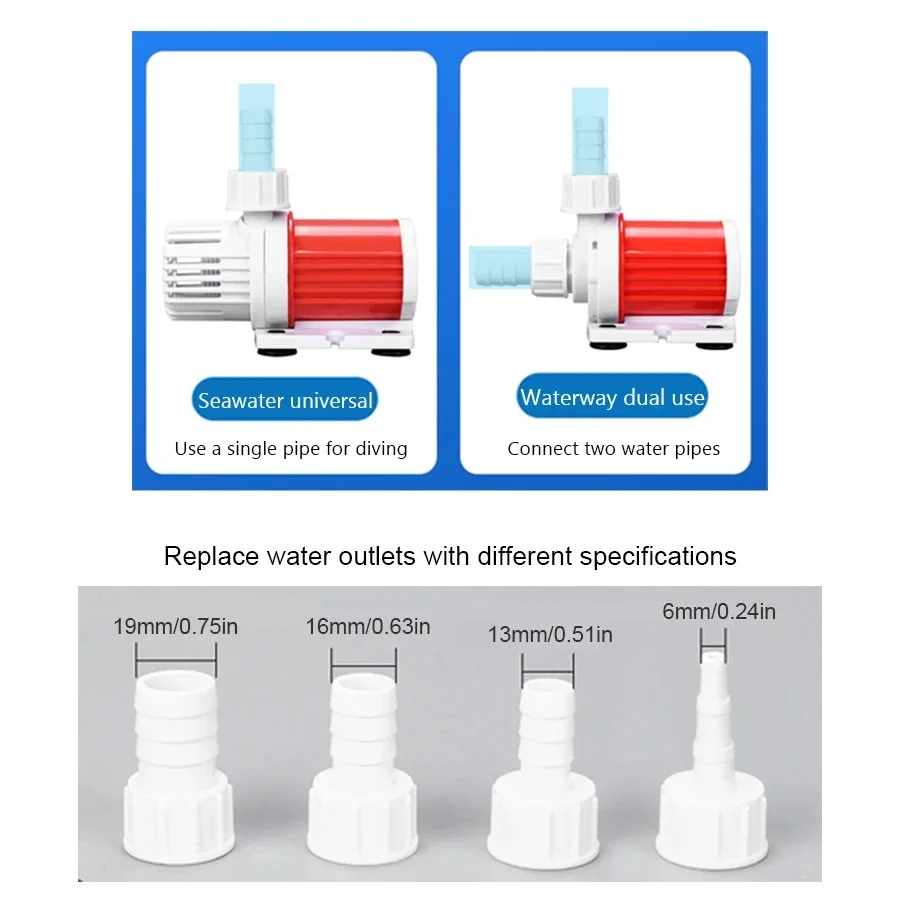 Seawater universal

Use a single pipe for diving

Waterway dual use

Connect two water pipes

Replace water outlets with different specifications

19mm/0.75in

16mm/0.63in

13mm/0.51in

6mm/0.24in