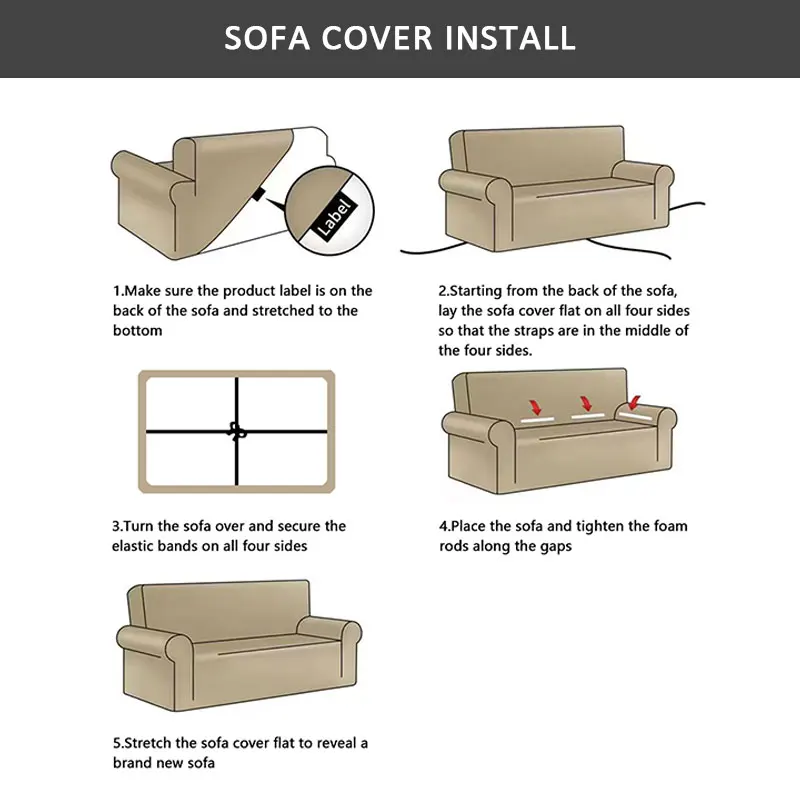 SOFA COVER INSTALL

Label

1.Make sure the product label is on the back of the sofa and stretched to the bottom

2.Starting from the back of the sofa, lay the sofa cover flat on all four sides so that the straps are in the middle of the four sides.

3.Turn the sofa over and secure the elastic bands on all four sides

4.Place the sofa and tighten the foam rods along the gaps

5.Stretch the sofa cover flat to reveal a brand new sofa