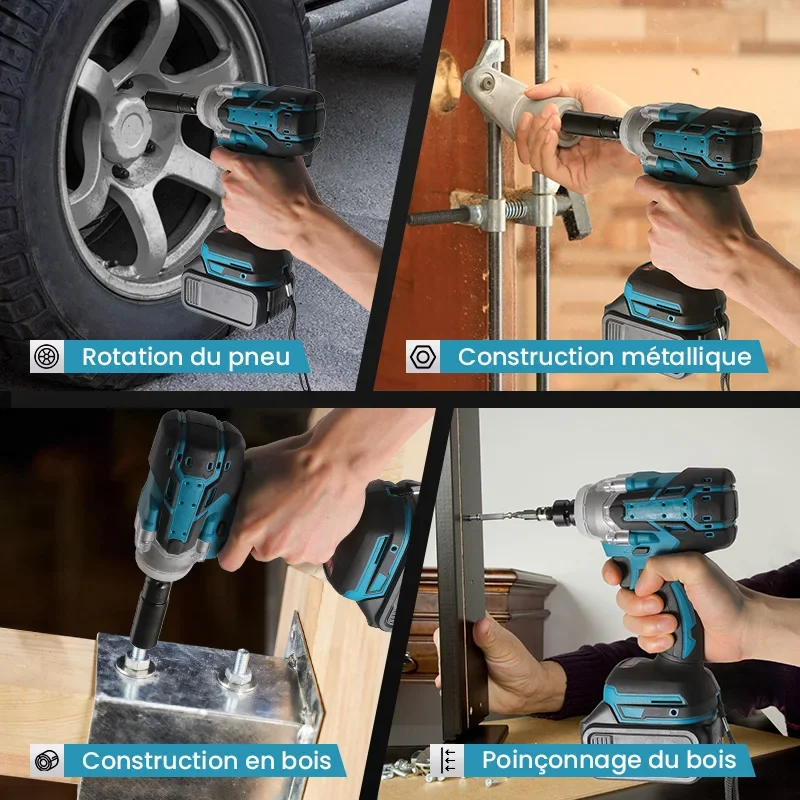 Rotation du pneu

Construction métallique

Construction en bois

Poinçonnage du bois