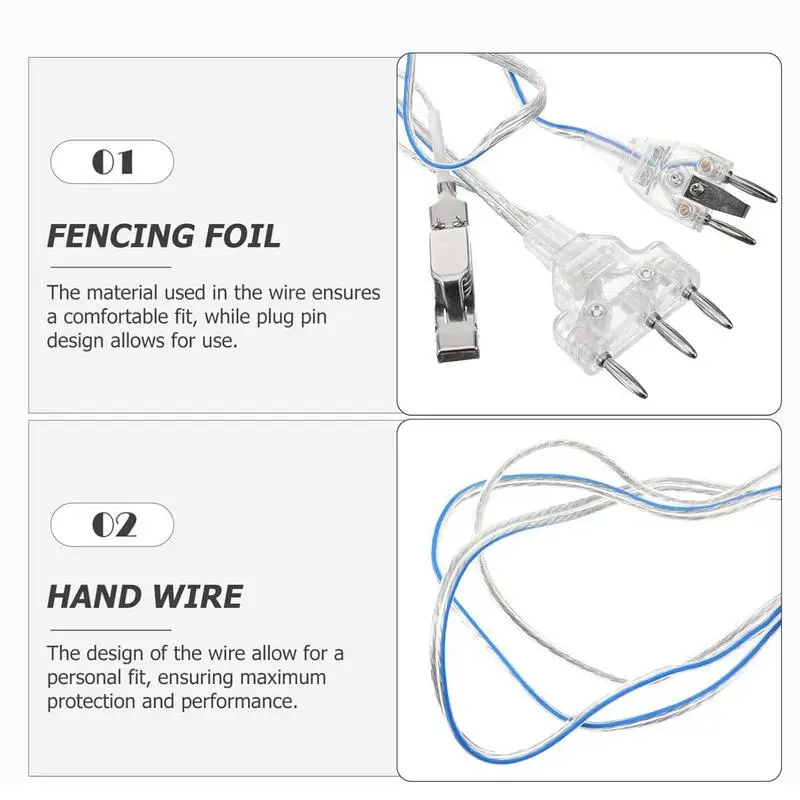 01

FENCING FOIL

The material used in the wire ensures a comfortable fit, while plug pin design allows for use.

02

HAND WIRE

The design of the wire allow for a personal fit, ensuring maximum protection and performance.