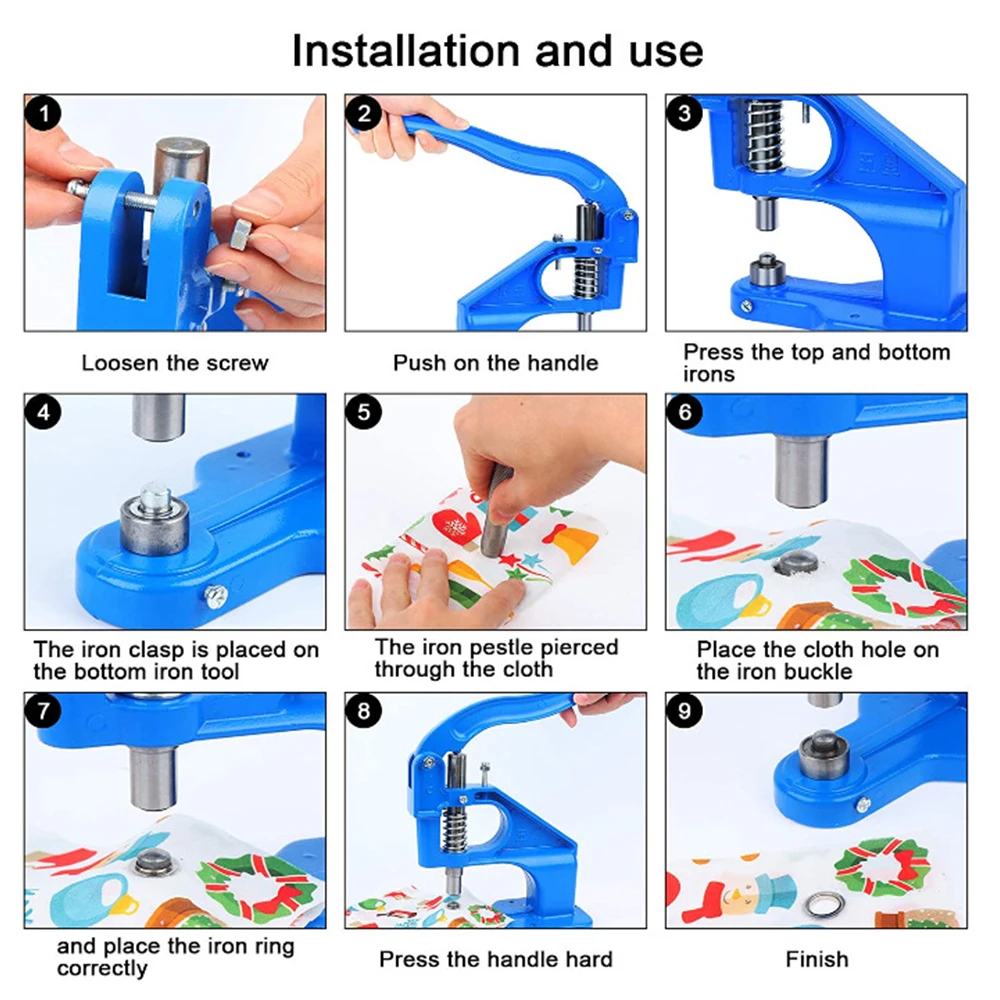 Installation and use

1
Loosen the screw

2
Push on the handle

3
Press the top and bottom irons

4
The iron clasp is placed on the bottom iron tool

5
The iron pestle pierced through the cloth

6
Place the cloth hole on the iron buckle

7
and place the iron ring correctly

8
Press the handle hard

9
Finish