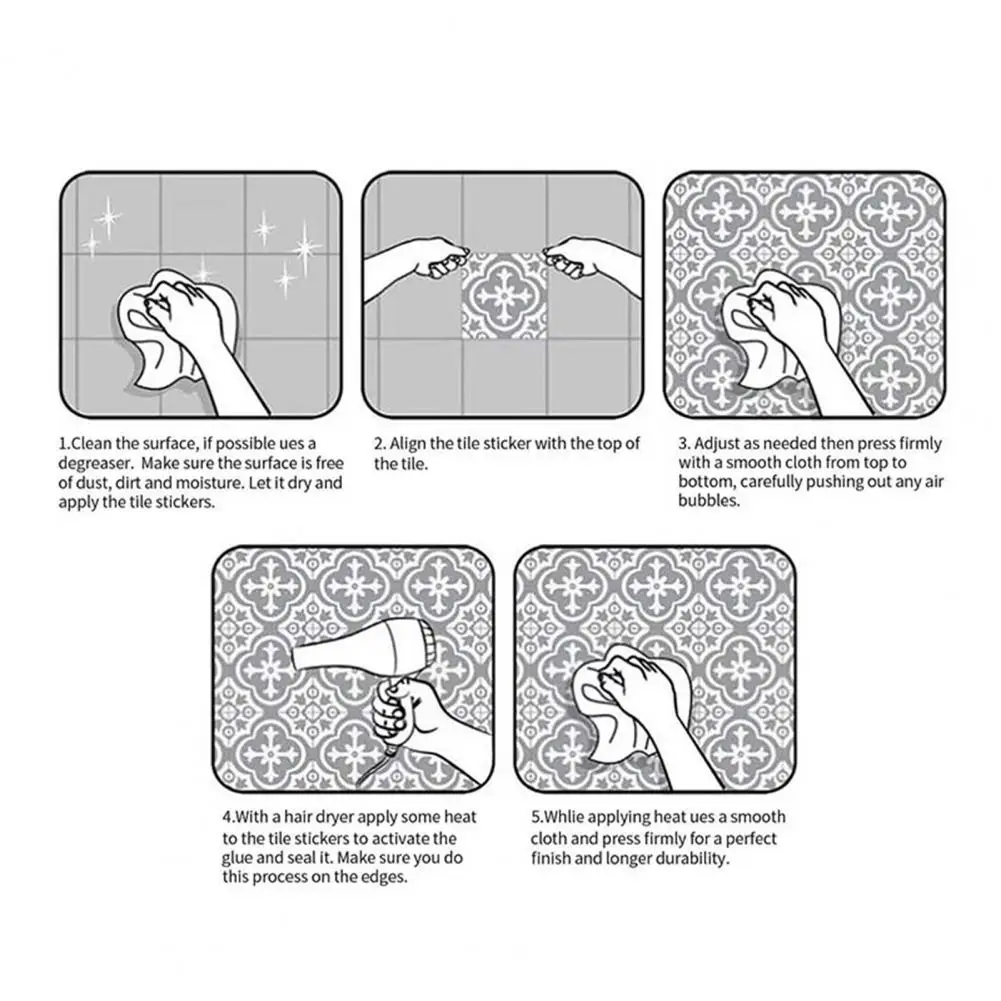 1.Clean the surface, if possible ues a degreaser. Make sure the surface is free of dust, dirt and moisture. Let it dry and apply the tile stickers.

2. Align the tile sticker with the top of the tile.

3. Adjust as needed then press firmly with a smooth cloth from top to bottom, carefully pushing out any air bubbles.

4.With a hair dryer apply some heat to the tile stickers to activate the glue and seal it. Make sure you do this process on the edges.

5.Whlie applying heat ues a smooth cloth and press firmly for a perfect finish and longer durability.