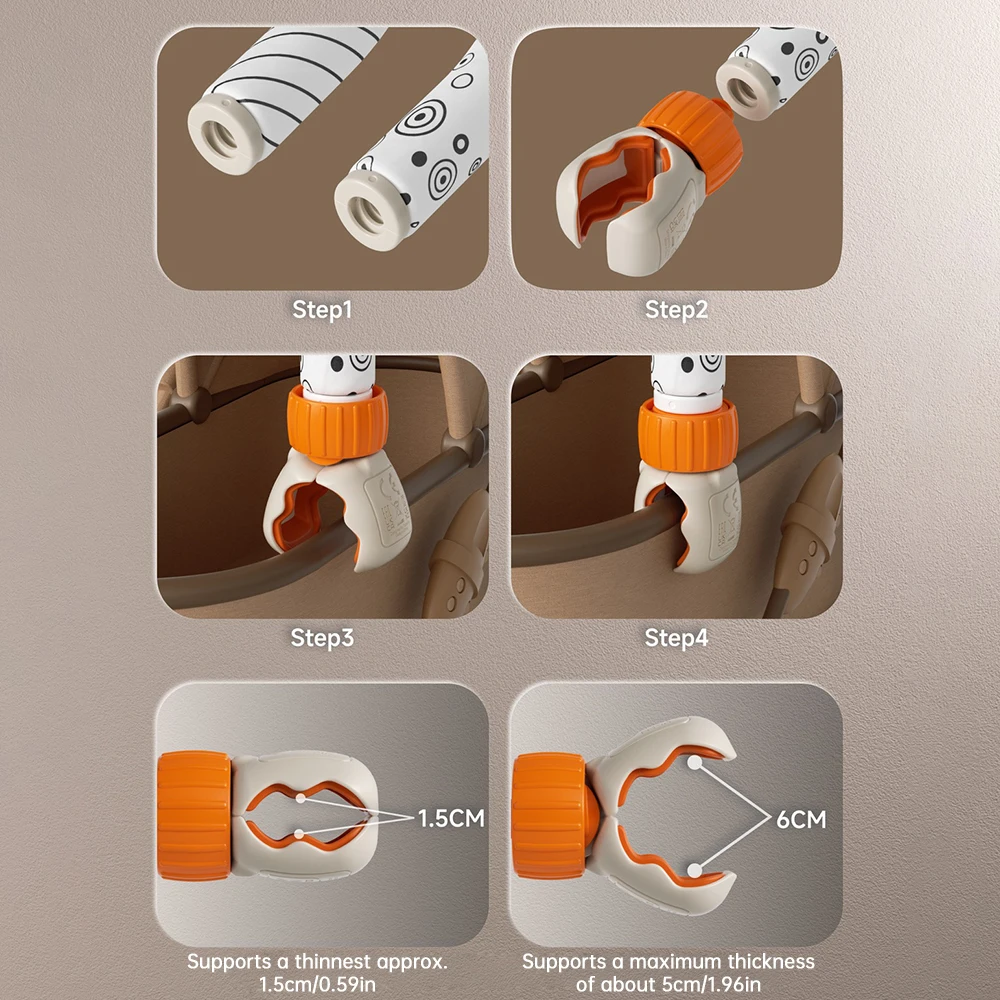 Step1

Step2

Step3

Step4

1.5CM

6CM

Supports a thinnest approx. 1.5cm/0.59in

Supports a maximum thickness of about 5cm/1.96in