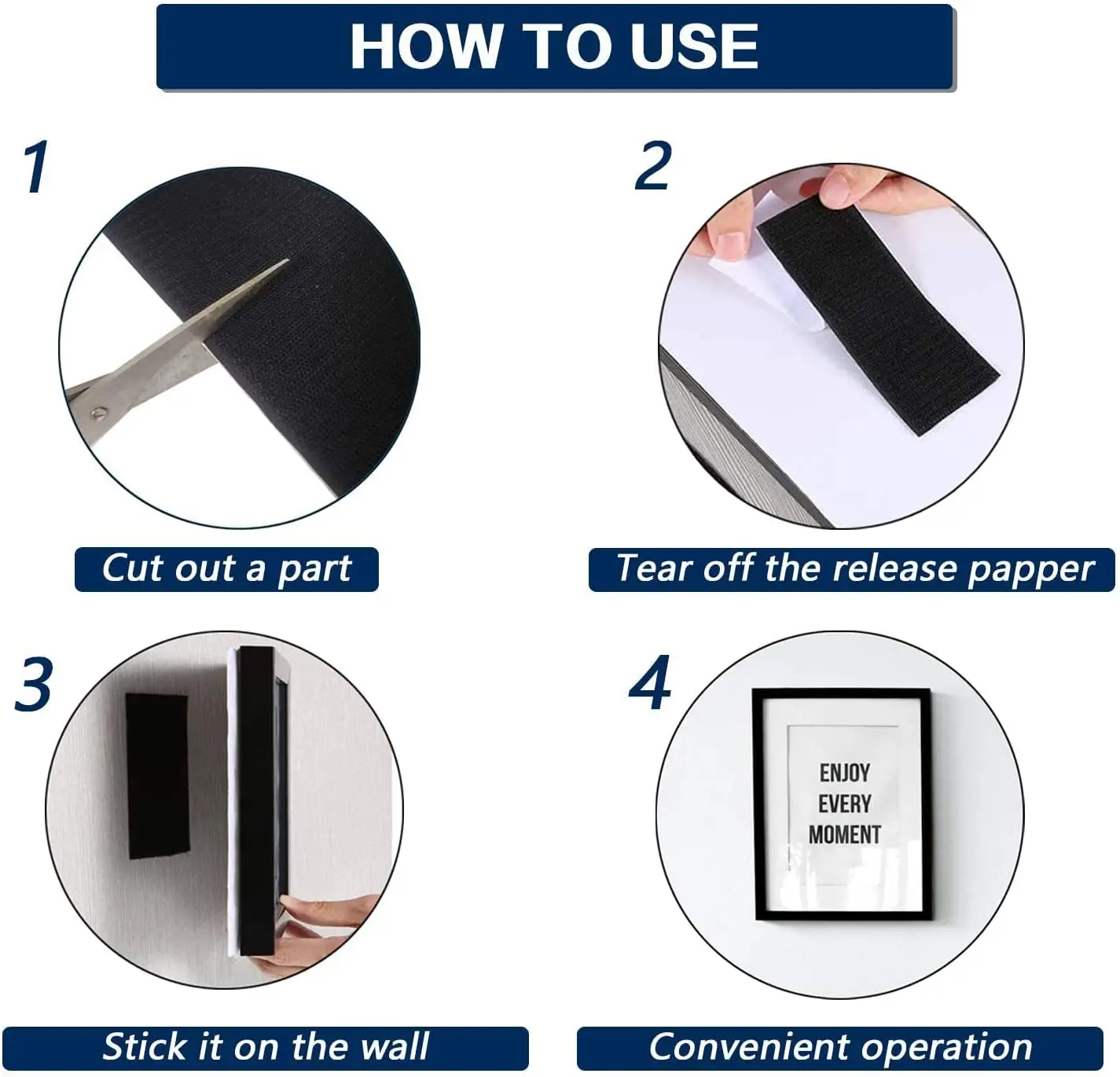 HOW TO USE

1

Cut out a part

2

Tear off the release papper

3

Stick it on the wall

4

ENJOY EVERY MOMENT

Convenient operation