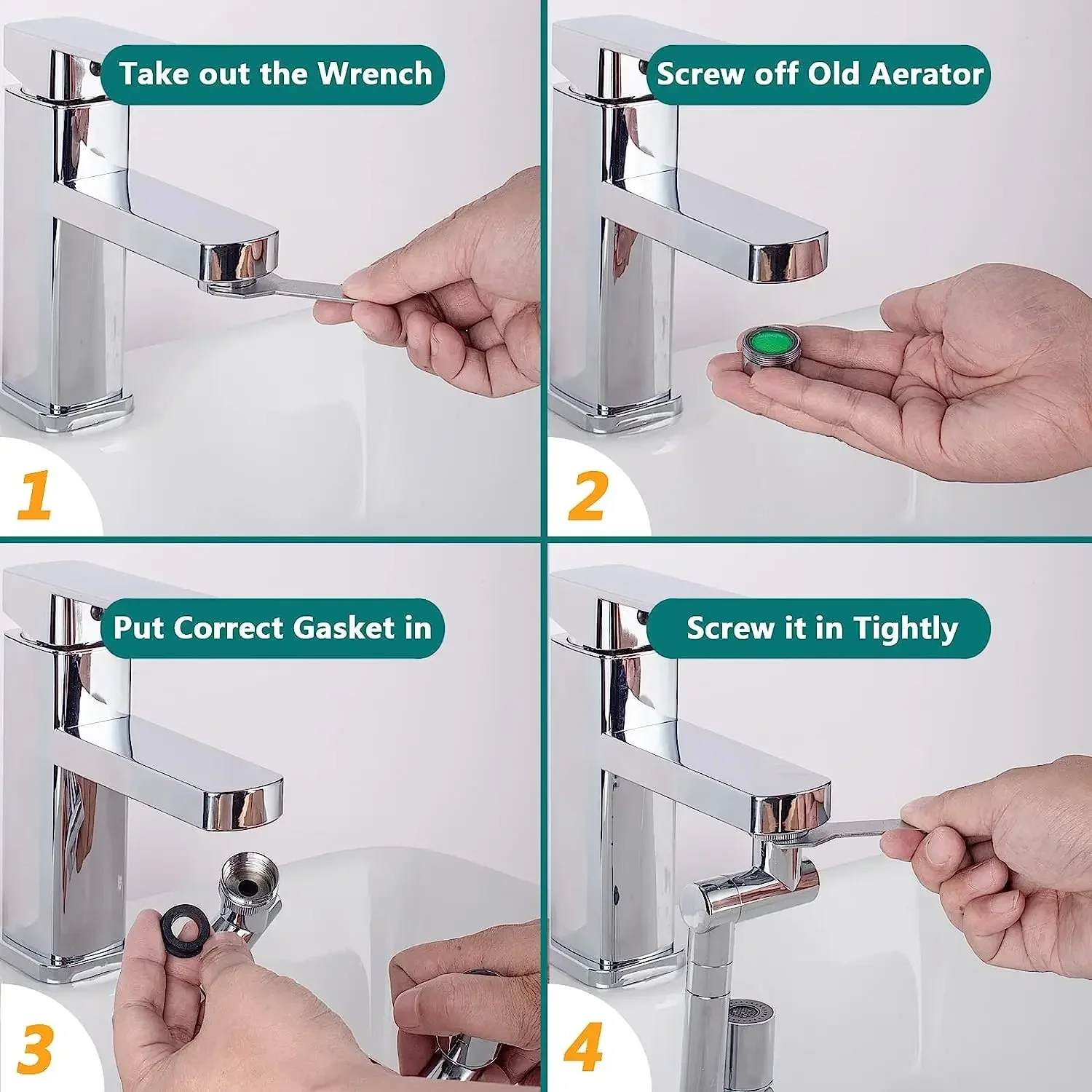 Take out the Wrench

1

Screw off Old Aerator

2

Put Correct Gasket in

3

Screw it in Tightly

4