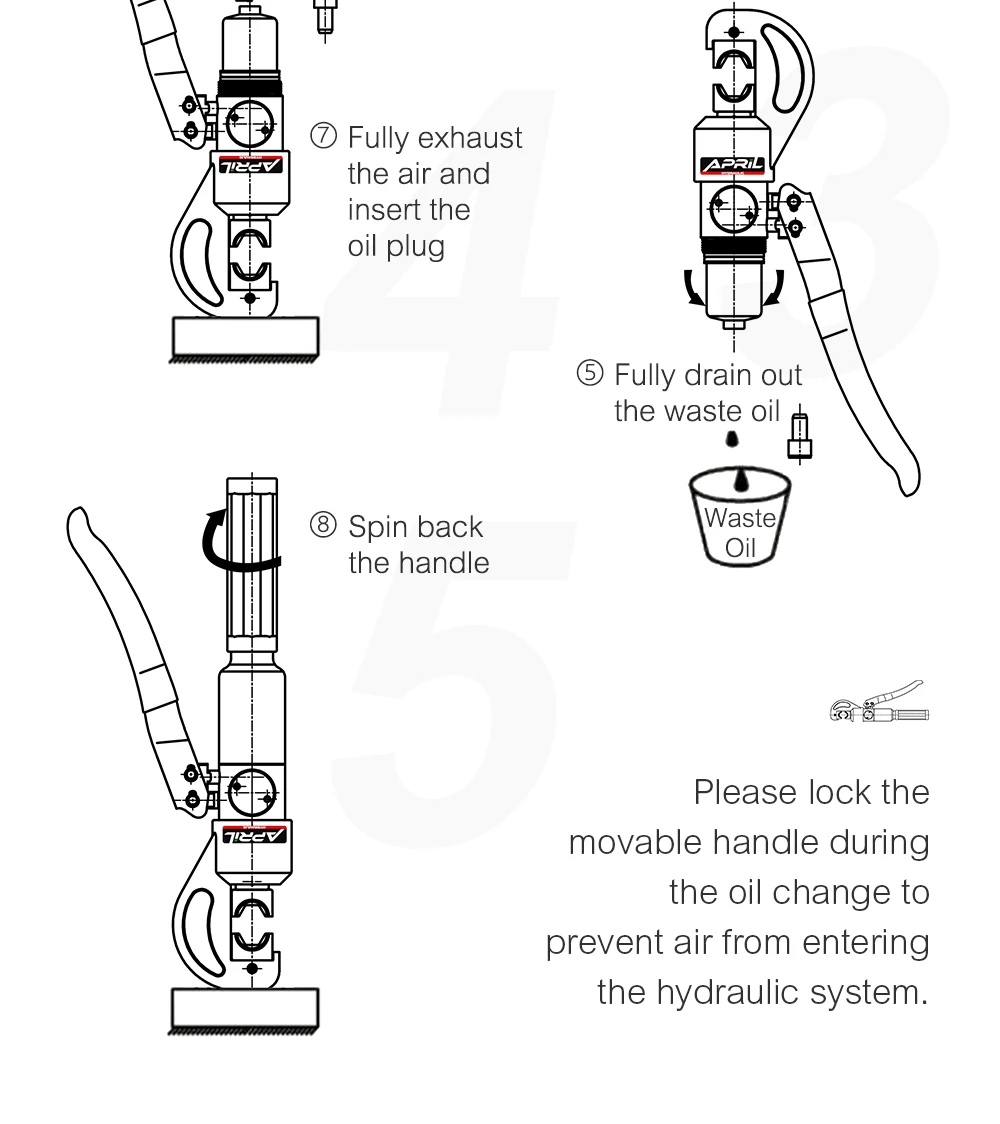 ⑦ Fully exhaust the air and insert the oil plug

APRIL

APRIL

⑤ Fully drain out the waste oil

Waste Oil

⑧ Spin back the handle

APRIL

Please lock the movable handle during the oil change to prevent air from entering the hydraulic system.