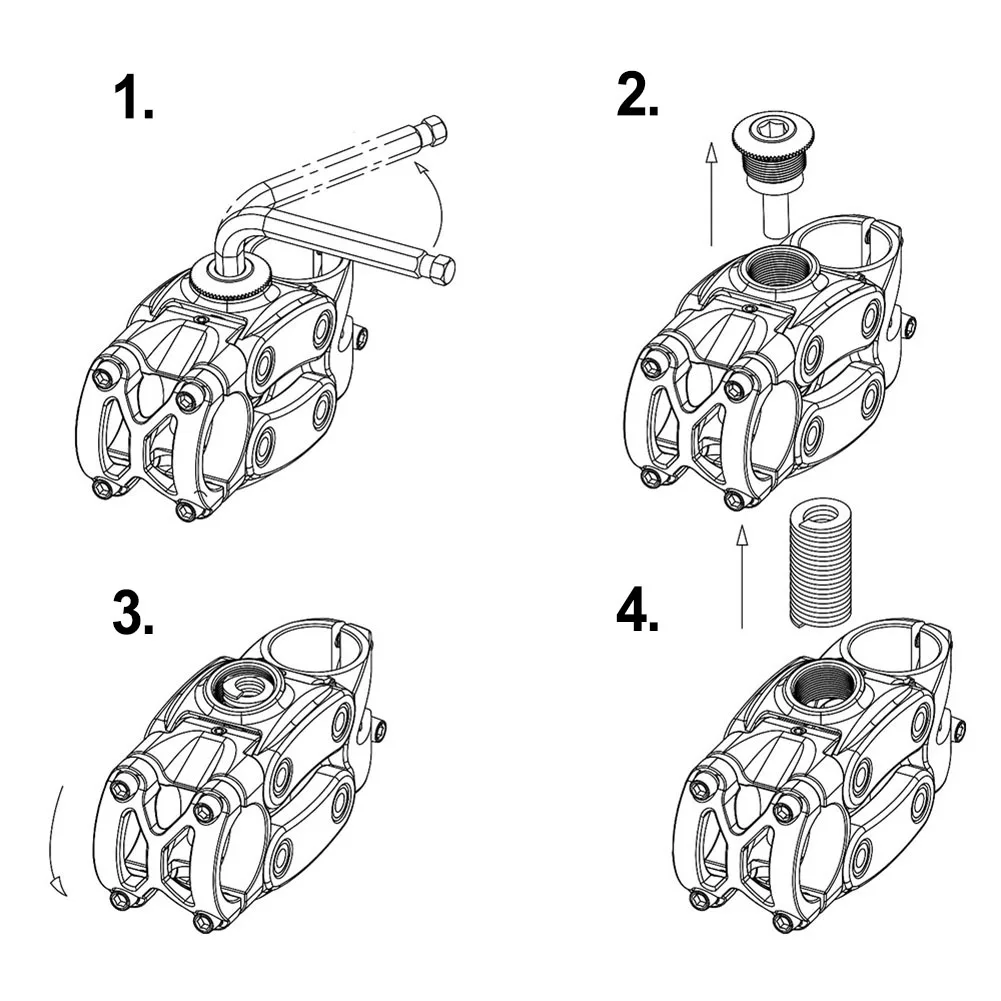 1.

2.

3.

4.