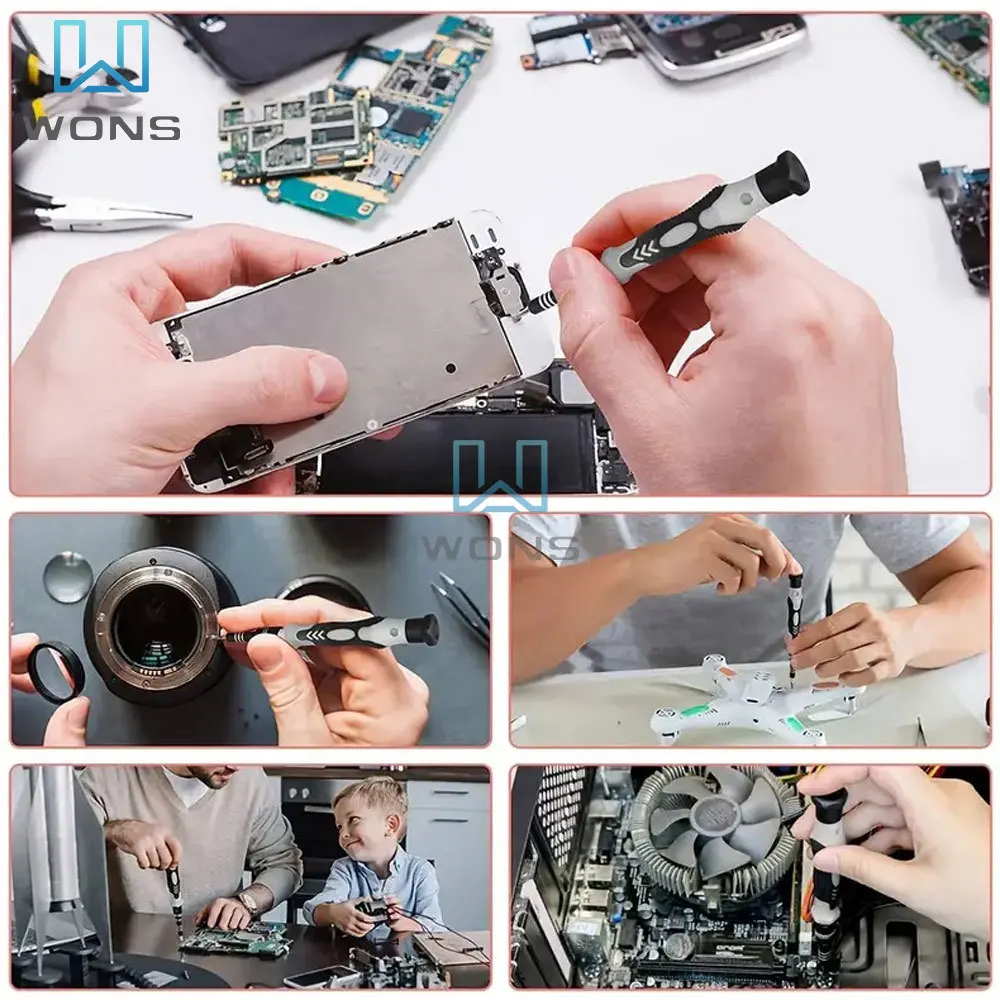 WONS

WONS