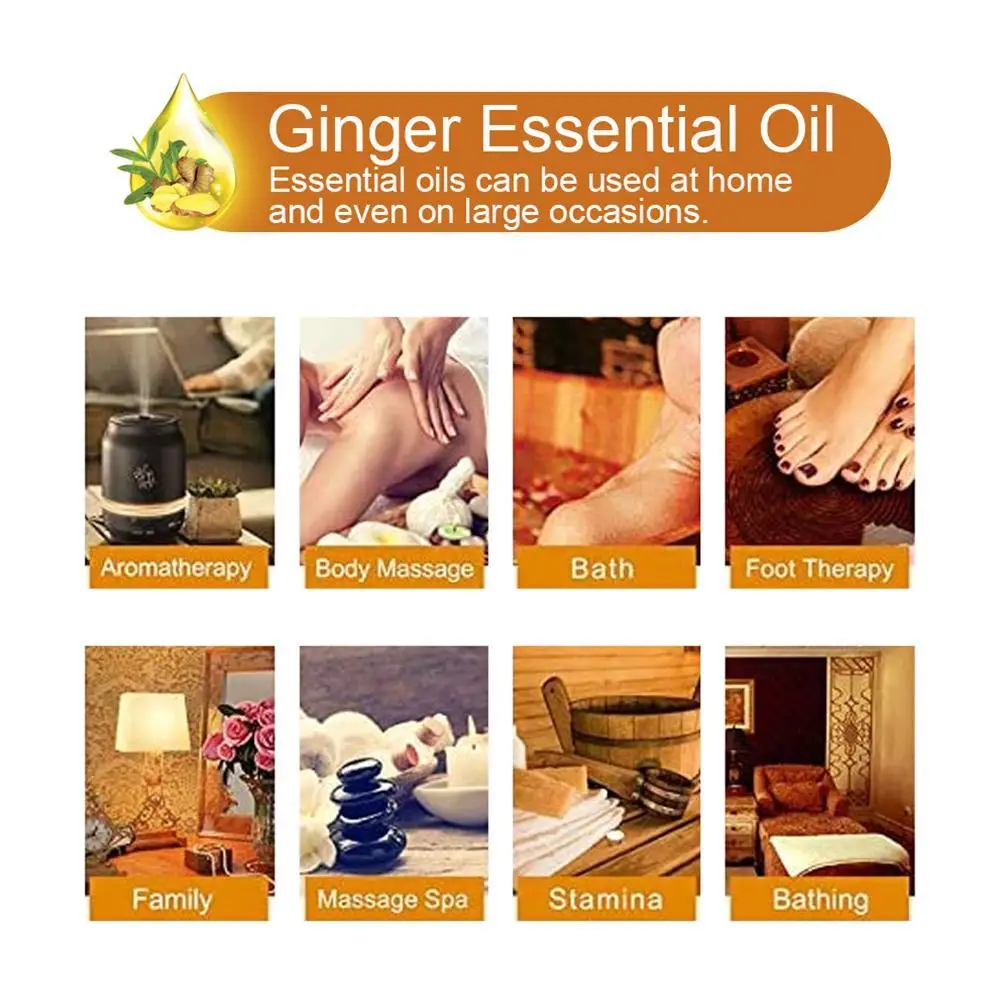 Ginger Essential Oil
Essential oils can be used at home and even on large occasions.

Aromatherapy

Body Massage

Bath

Foot Therapy

Family

Massage Spa

Stamina

Bathing