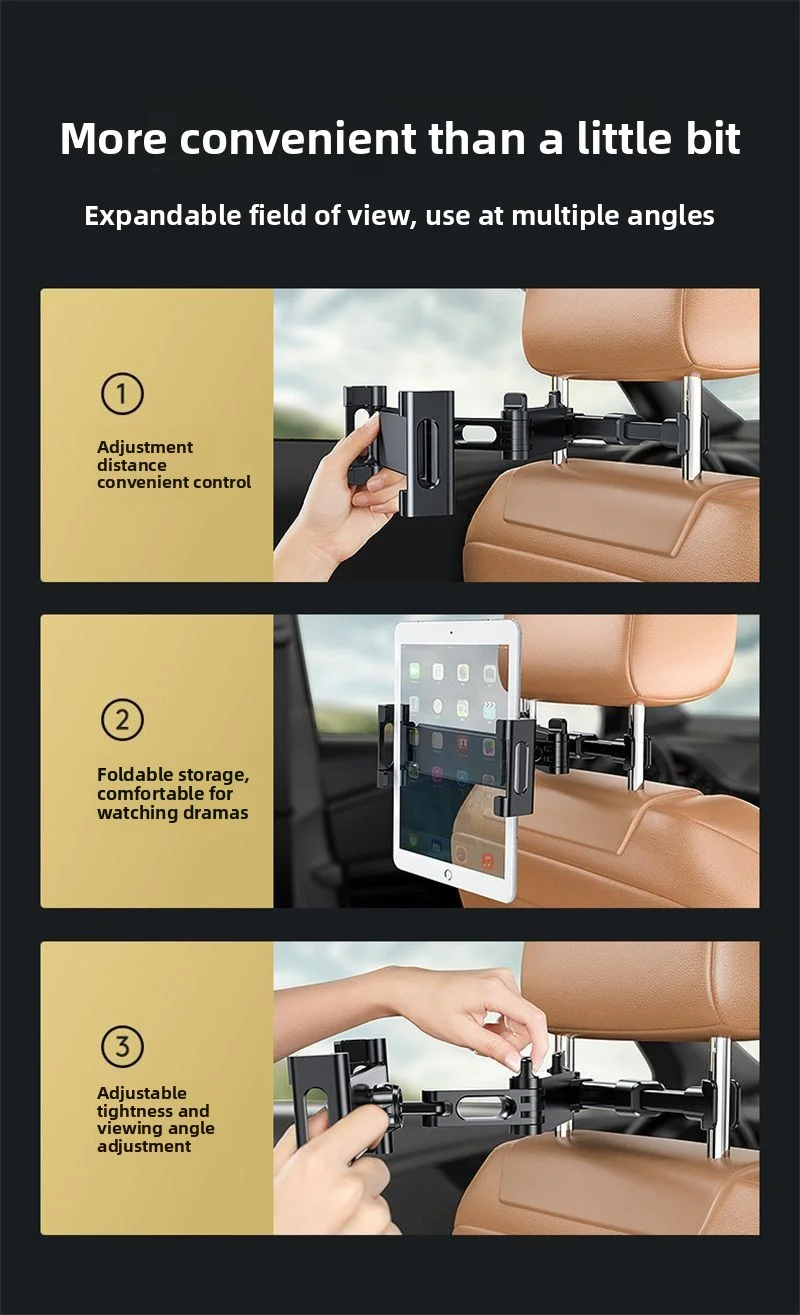 More convenient than a little bit

Expandable field of view, use at multiple angles

1

Adjustment distance convenient control

2

Foldable storage, comfortable for watching dramas

3

Adjustable tightness and viewing angle adjustment