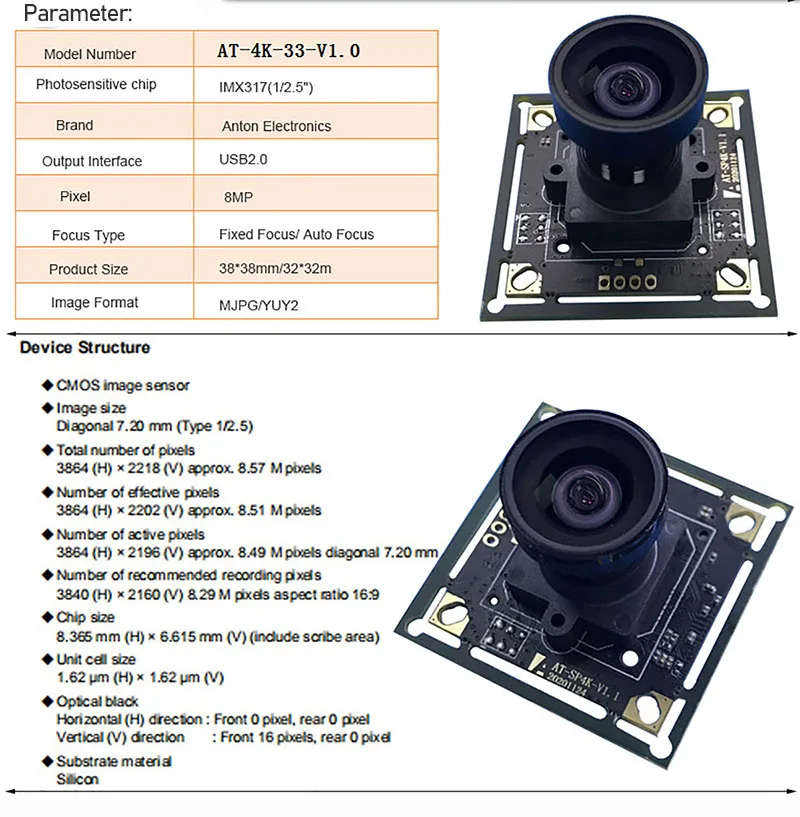 Parameter:

| Model Number | AT-4K-33-V1.0 |
|---|---|
| Photosensitive chip | IMX317(1/2.5") |
| Brand | Anton Electronics |
| Output Interface | USB2.0 |
| Pixel | 8MP |
| Focus Type | Fixed Focus/ Auto Focus |
| Product Size | 38*38mm/32*32m |
| Image Format | MJPG/YUY2 |

AT-SP4K-V1.1
20201124

Device Structure

◆ CMOS image sensor

◆ Image size
Diagonal 7.20 mm (Type 1/2.5)

◆ Total number of pixels
3864 (H) × 2218 (V) approx. 8.57 M pixels

◆ Number of effective pixels
3864 (H) × 2202 (V) approx. 8.51 M pixels

◆ Number of active pixels
3864 (H) × 2196 (V) approx. 8.49 M pixels diagonal 7.20 mm

◆ Number of recommended recording pixels
3840 (H) × 2160 (V) 8.29 M pixels aspect ratio 16:9

◆ Chip size
8.365 mm (H) × 6.615 mm (V) (include scribe area)

◆ Unit cell size
1.62 µm (H) × 1.62 µm (V)

◆ Optical black
Horizontal (H) direction : Front 0 pixel, rear 0 pixel
Vertical (V) direction : Front 16 pixels, rear 0 pixel

◆ Substrate material
Silicon

AT-SP4K-V1.1
20201124