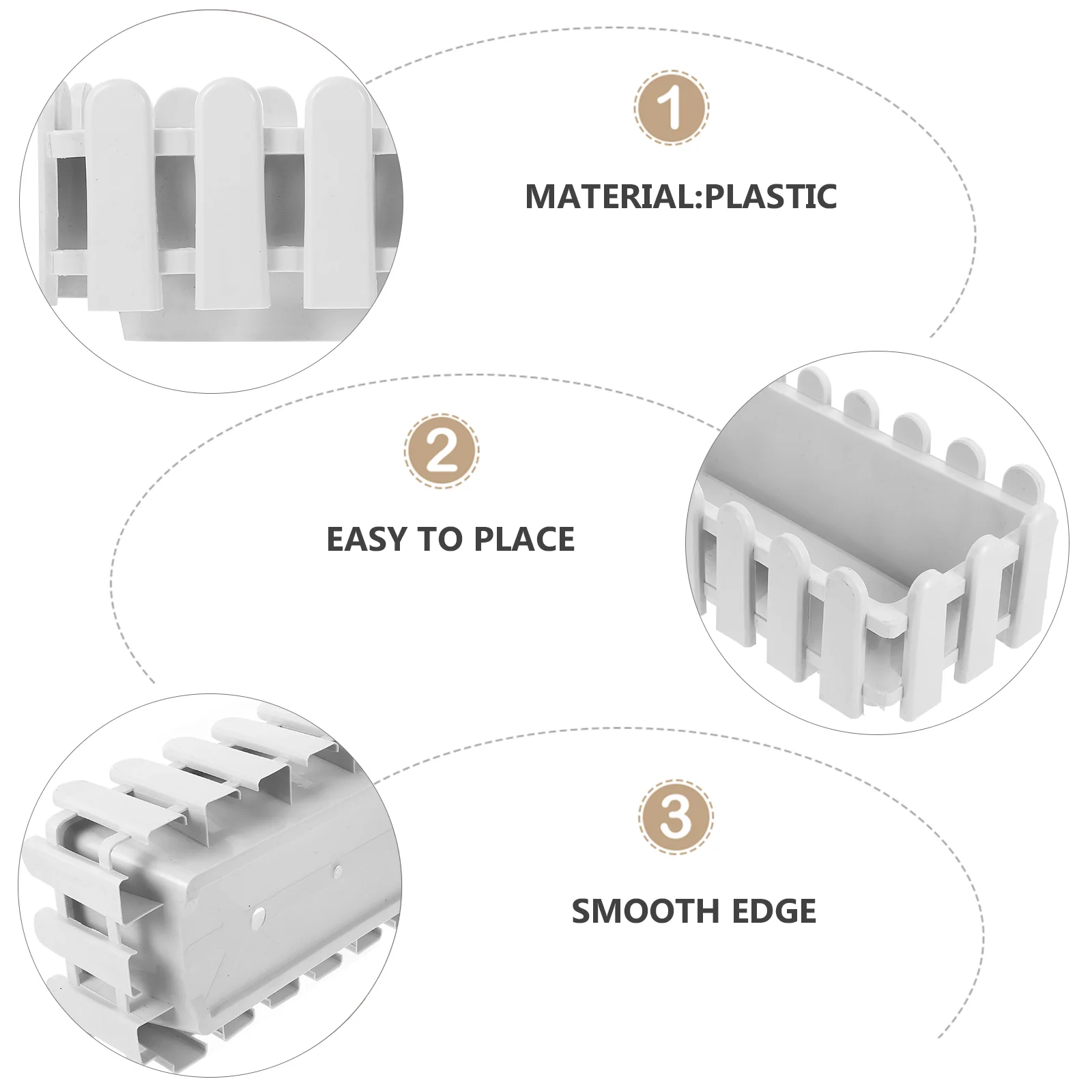 1

MATERIAL:PLASTIC

2

EASY TO PLACE

3

SMOOTH EDGE