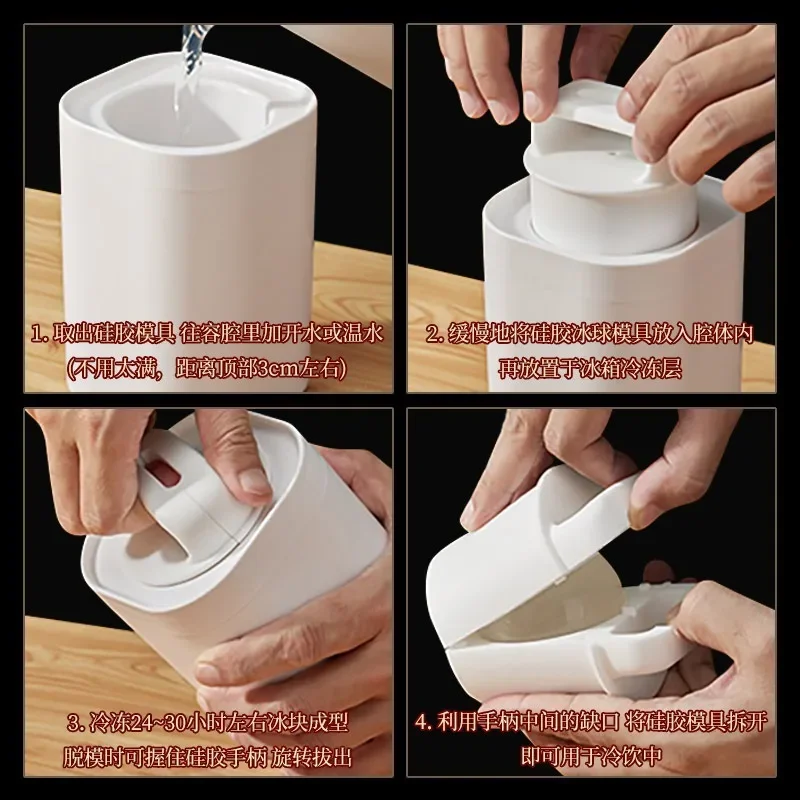 1. 取出硅胶模具 往容腔里加开水或温水
(不用太满，距离顶部3cm左右)

2. 缓慢地将硅胶冰球模具放入腔体内
再放置于冰箱冷冻层

3. 冷冻24~30小时左右冰块成型
脱模时可握住硅胶手柄 旋转拔出

4. 利用手柄中间的缺口 将硅胶模具拆开
即可用于冷饮中