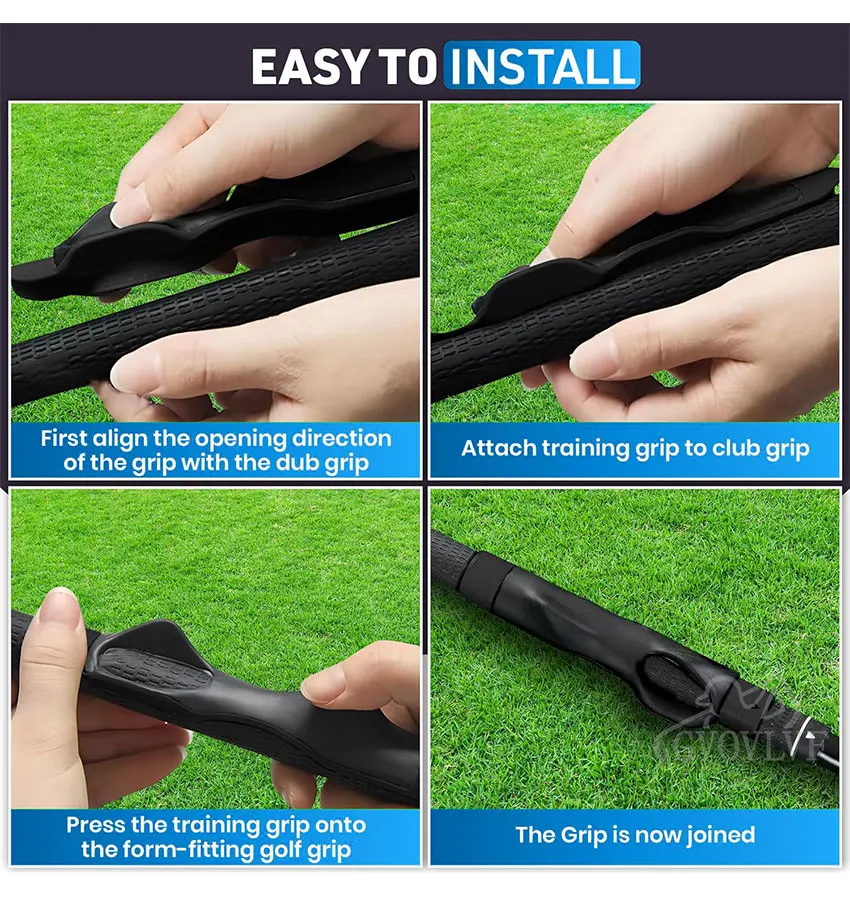 EASY TO INSTALL

First align the opening direction of the grip with the dub grip

Attach training grip to club grip

Press the training grip onto the form-fitting golf grip

The Grip is now joined

GVOVLVF