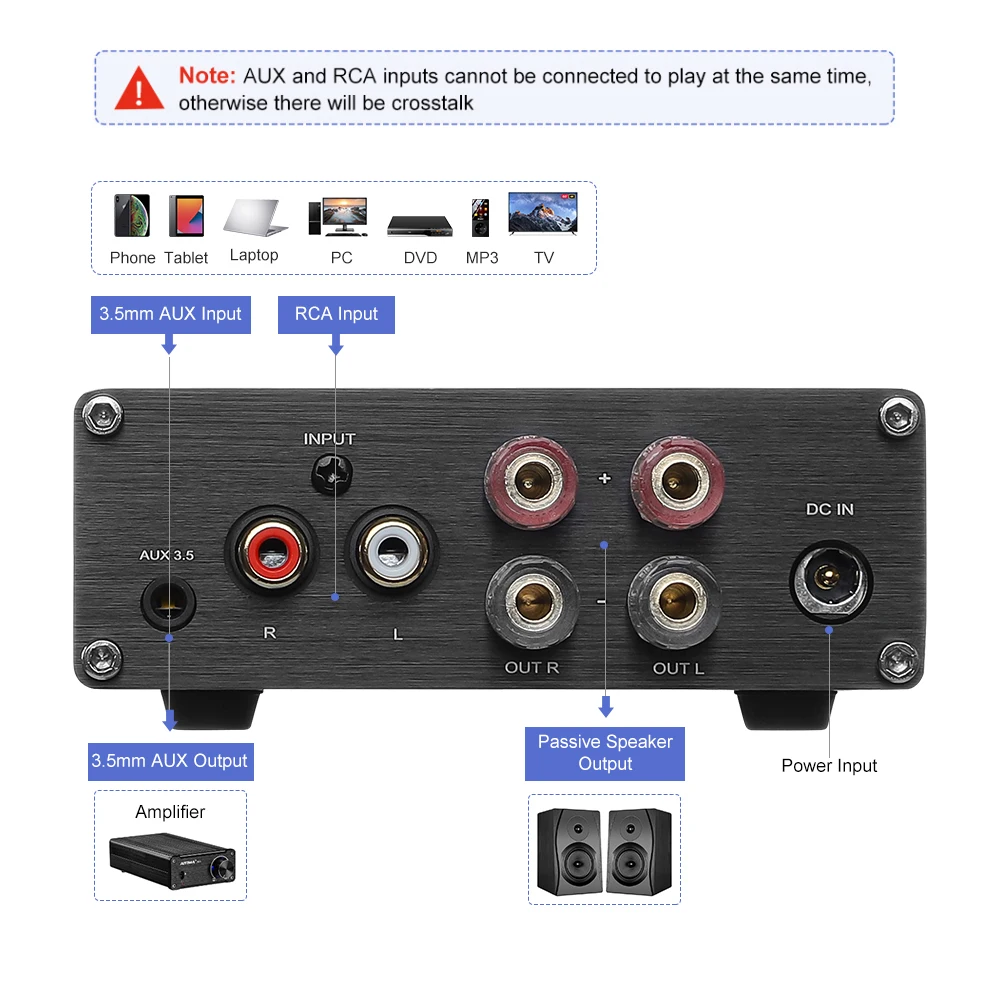 Note: AUX and RCA inputs cannot be connected to play at the same time, otherwise there will be crosstalk

Phone Tablet Laptop PC DVD MP3 TV

3.5mm AUX Input

RCA Input

INPUT

AUX 3.5

R

L

+

-

OUT R

OUT L

DC IN

3.5mm AUX Output

Passive Speaker Output

Power Input

Amplifier