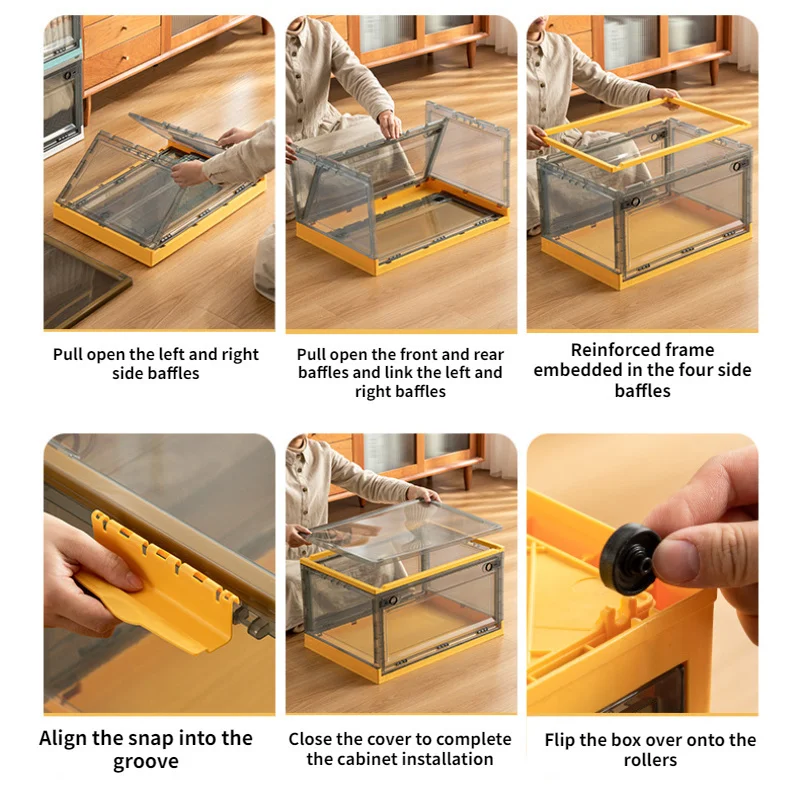 Pull open the left and right side baffles

Pull open the front and rear baffles and link the left and right baffles

Reinforced frame embedded in the four side baffles

Align the snap into the groove

Close the cover to complete the cabinet installation

Flip the box over onto the rollers