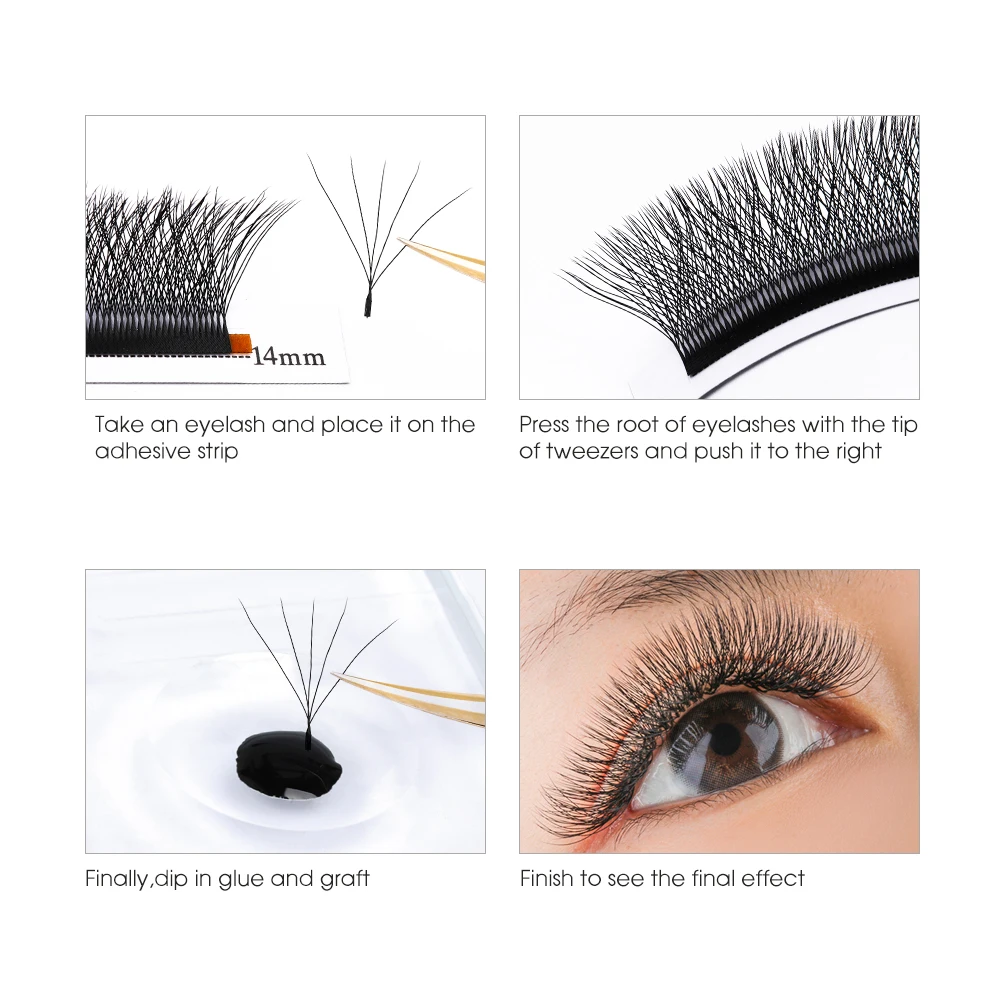 14mm

Take an eyelash and place it on the adhesive strip

Press the root of eyelashes with the tip of tweezers and push it to the right

Finally,dip in glue and graft

Finish to see the final effect