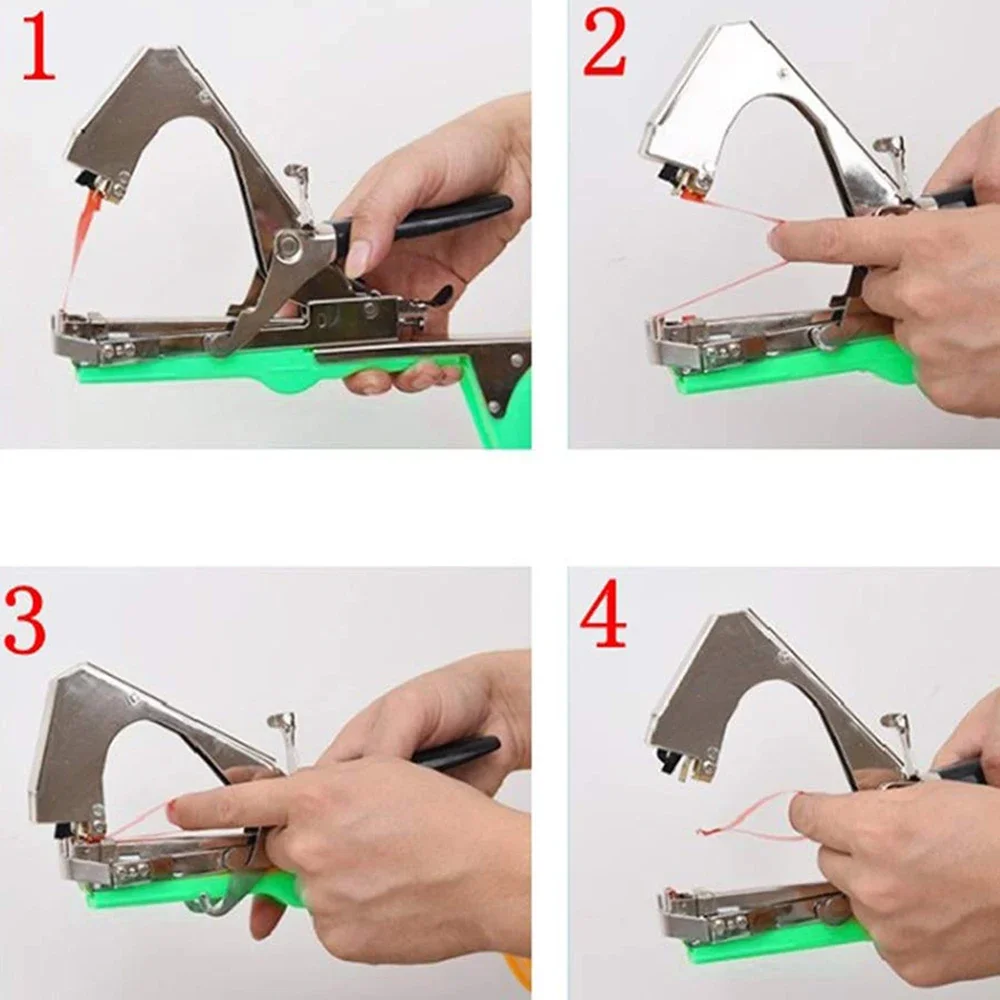 1

2

3

4