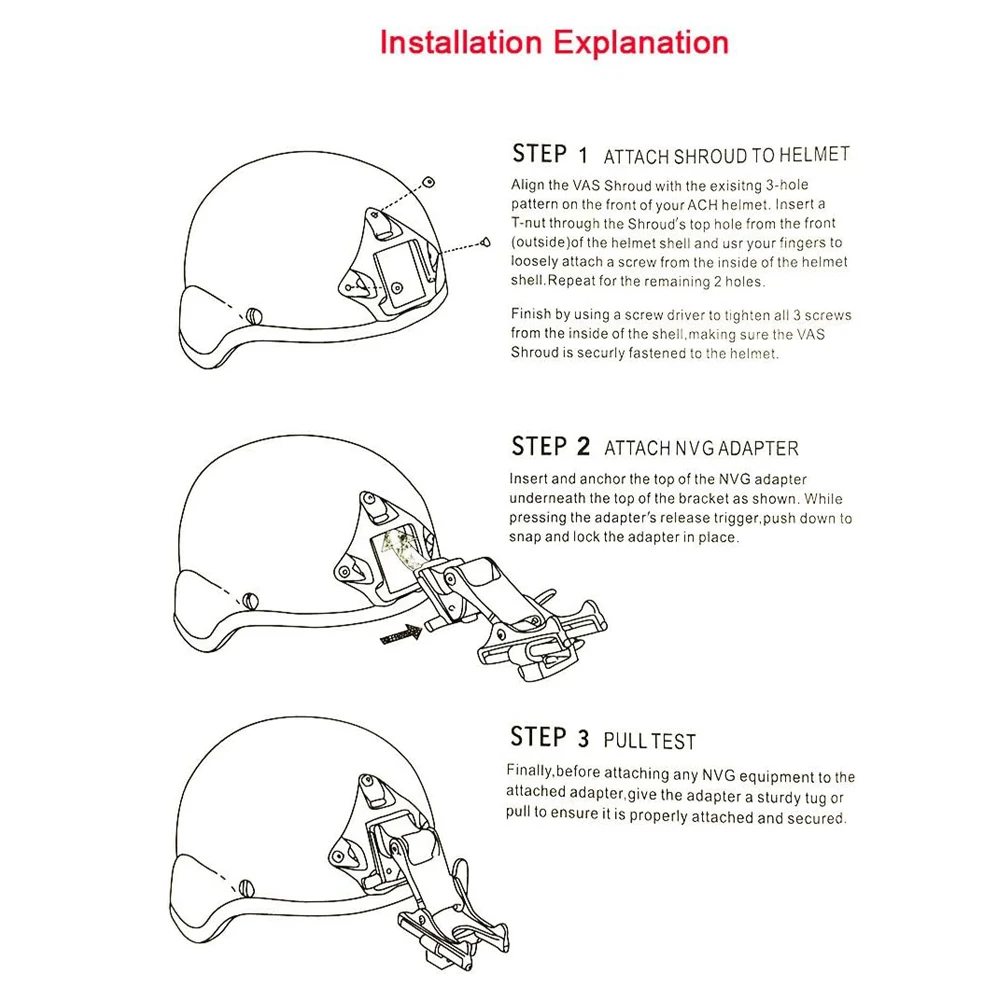 Installation Explanation

STEP 1 ATTACH SHROUD TO HELMET

Align the VAS Shroud with the exisitng 3-hole pattern on the front of your ACH helmet. Insert a T-nut through the Shroud's top hole from the front (outside)of the helmet shell and usr your fingers to loosely attach a screw from the inside of the helmet shell.Repeat for the remaining 2 holes.

Finish by using a screw driver to tighten all 3 screws from the inside of the shell,making sure the VAS Shroud is securly fastened to the helmet.

STEP 2 ATTACH NVG ADAPTER

Insert and anchor the top of the NVG adapter underneath the top of the bracket as shown. While pressing the adapter's release trigger,push down to snap and lock the adapter in place.

STEP 3 PULL TEST

Finally,before attaching any NVG equipment to the attached adapter,give the adapter a sturdy tug or pull to ensure it is properly attached and secured.