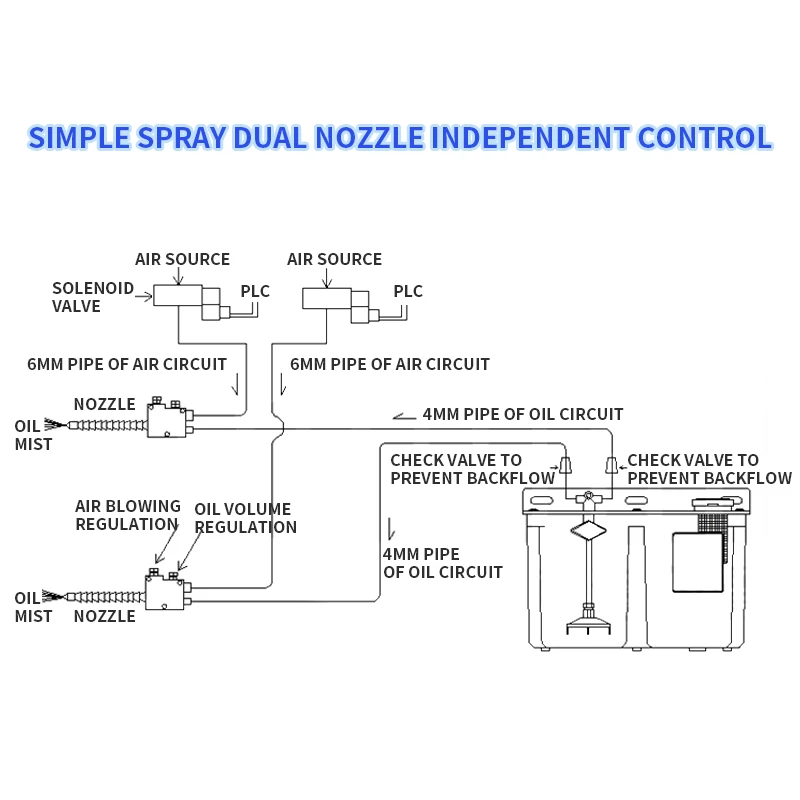 SIMPLE SPRAY DUAL NOZZLE INDEPENDENT CONTROL

AIR SOURCE

AIR SOURCE

SOLENOID VALVE

PLC

PLC

6MM PIPE OF AIR CIRCUIT

6MM PIPE OF AIR CIRCUIT

NOZZLE

OIL MIST

4MM PIPE OF OIL CIRCUIT

CHECK VALVE TO PREVENT BACKFLOW

CHECK VALVE TO PREVENT BACKFLOW

AIR BLOWING REGULATION

OIL VOLUME REGULATION

4MM PIPE OF OIL CIRCUIT

OIL MIST

NOZZLE