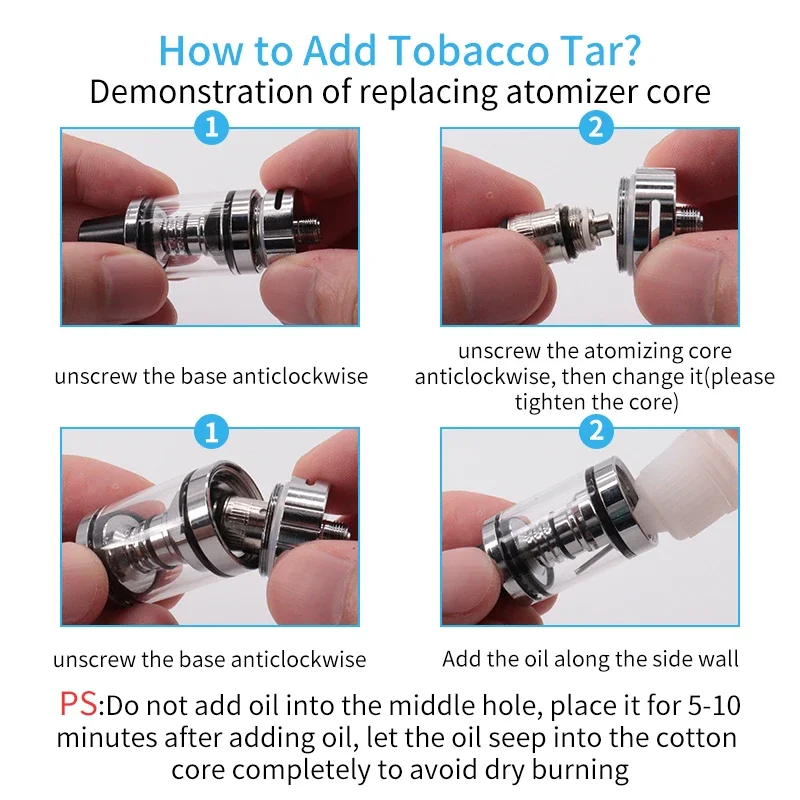 How to Add Tobacco Tar?
Demonstration of replacing atomizer core

1

unscrew the base anticlockwise

2

unscrew the atomizing core anticlockwise, then change it(please tighten the core)

1

unscrew the base anticlockwise

2

Add the oil along the side wall

PS:Do not add oil into the middle hole, place it for 5-10 minutes after adding oil, let the oil seep into the cotton core completely to avoid dry burning