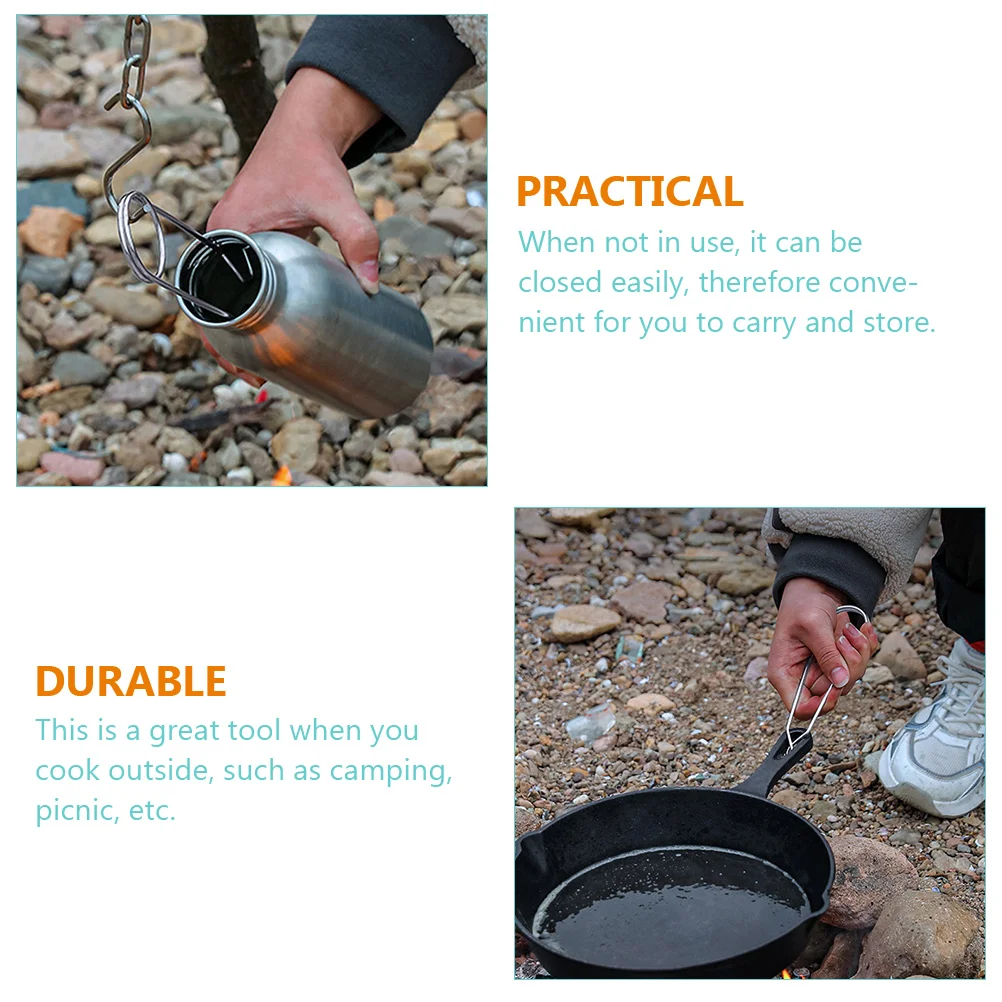 PRACTICAL
When not in use, it can be closed easily, therefore convenient for you to carry and store.

DURABLE
This is a great tool when you cook outside, such as camping, picnic, etc.