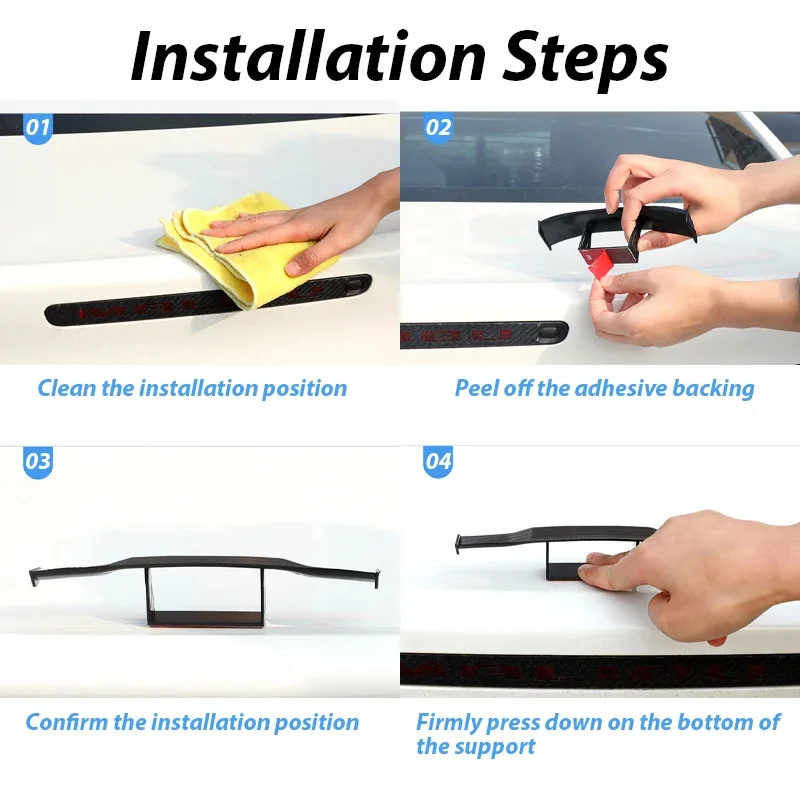 Installation Steps

01

Clean the installation position

02

Peel off the adhesive backing

03

Confirm the installation position

04

Firmly press down on the bottom of the support