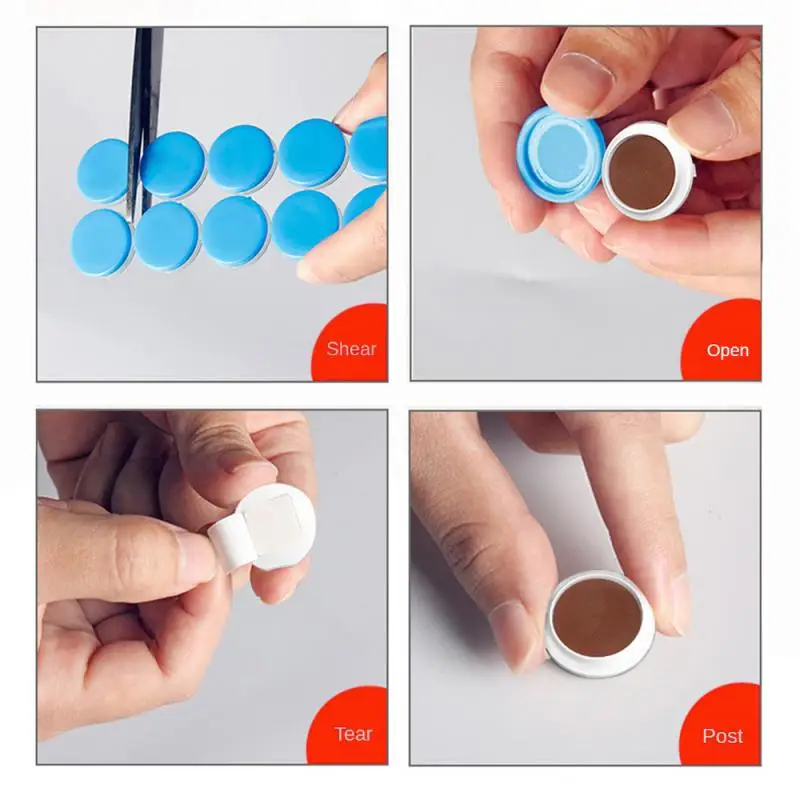 Shear

Open

Tear

Post