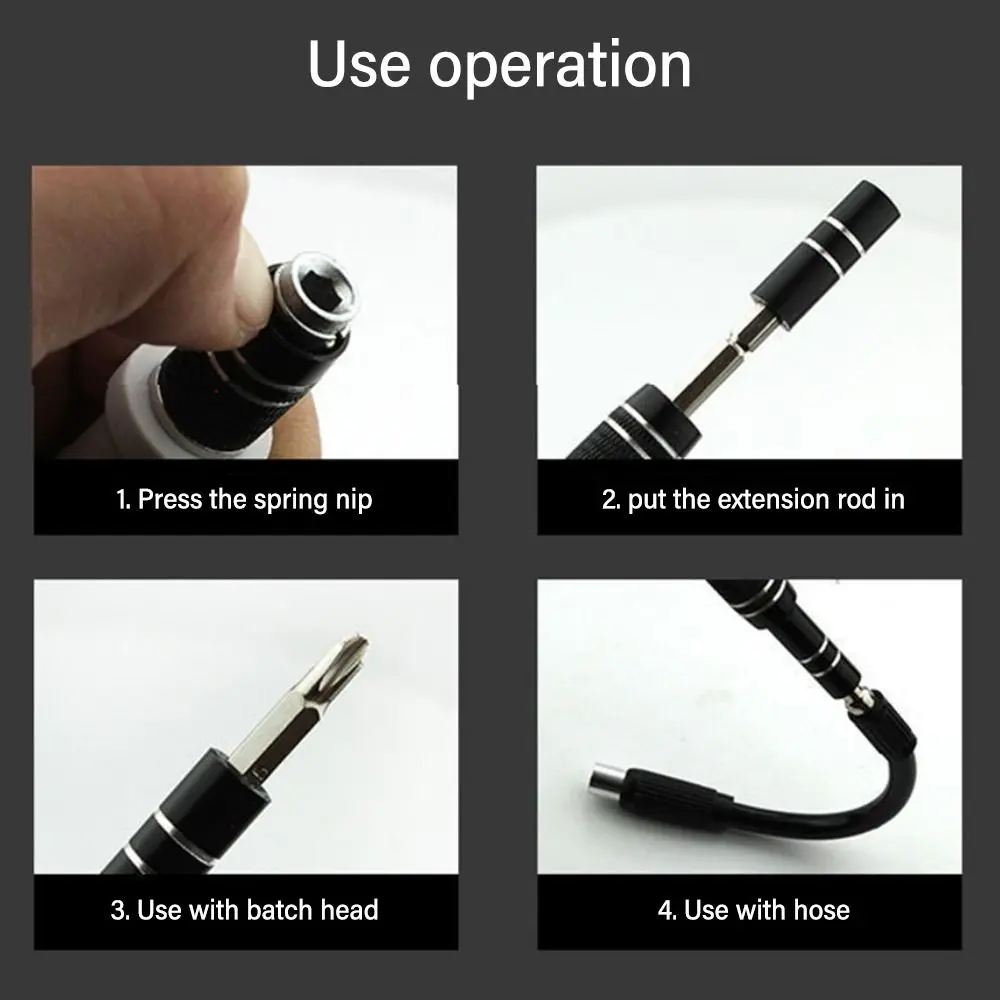 Use operation

1. Press the spring nip

2. put the extension rod in

3. Use with batch head

4. Use with hose