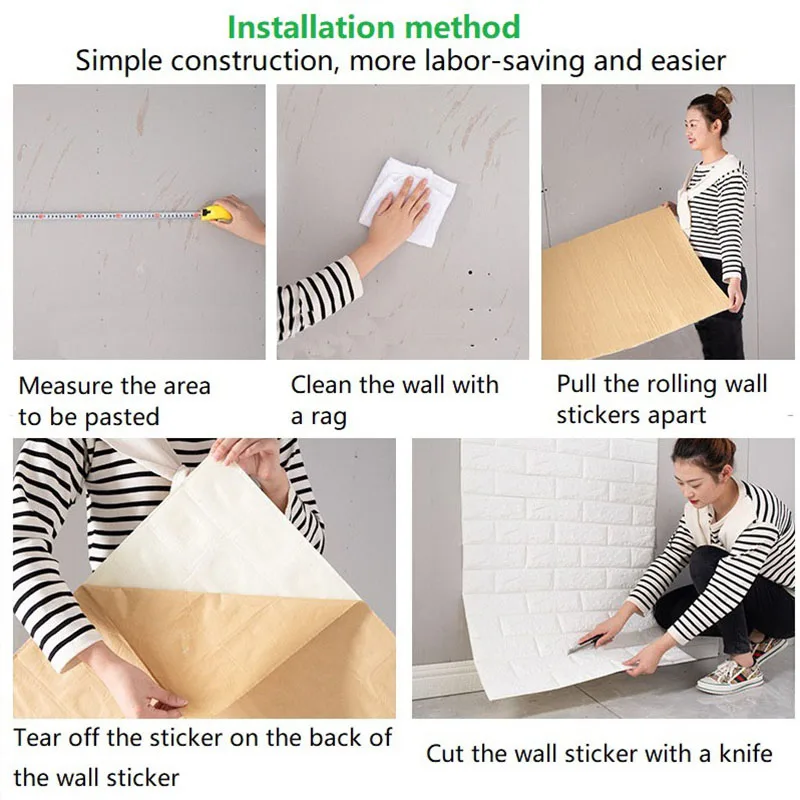 Installation method
Simple construction, more labor-saving and easier

Measure the area to be pasted

Clean the wall with a rag

Pull the rolling wall stickers apart

Tear off the sticker on the back of the wall sticker

Cut the wall sticker with a knife