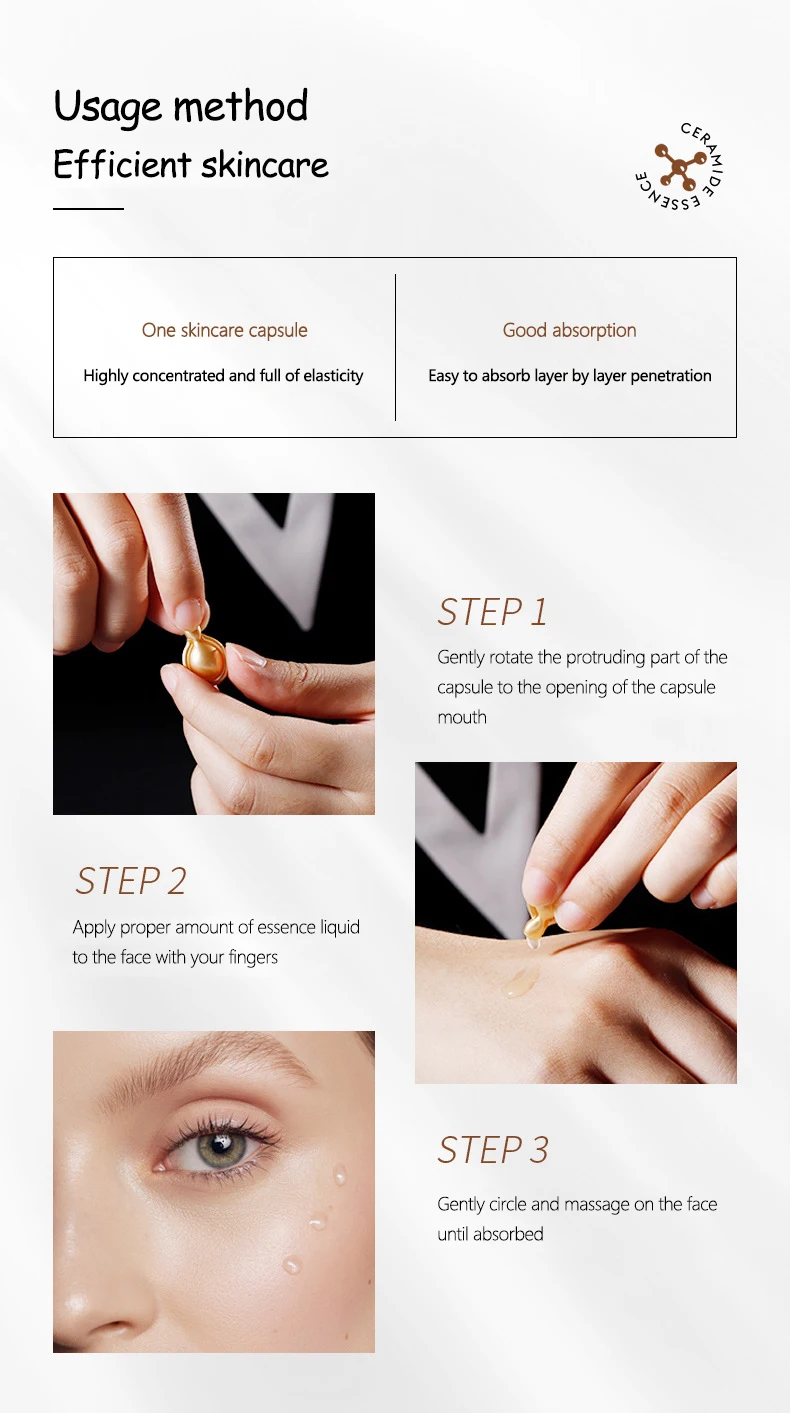 Usage method
Efficient skincare

CERAMIDE ESSENCE

One skincare capsule
Highly concentrated and full of elasticity

Good absorption
Easy to absorb layer by layer penetration

STEP 1
Gently rotate the protruding part of the capsule to the opening of the capsule mouth

STEP 2
Apply proper amount of essence liquid to the face with your fingers

STEP 3
Gently circle and massage on the face until absorbed